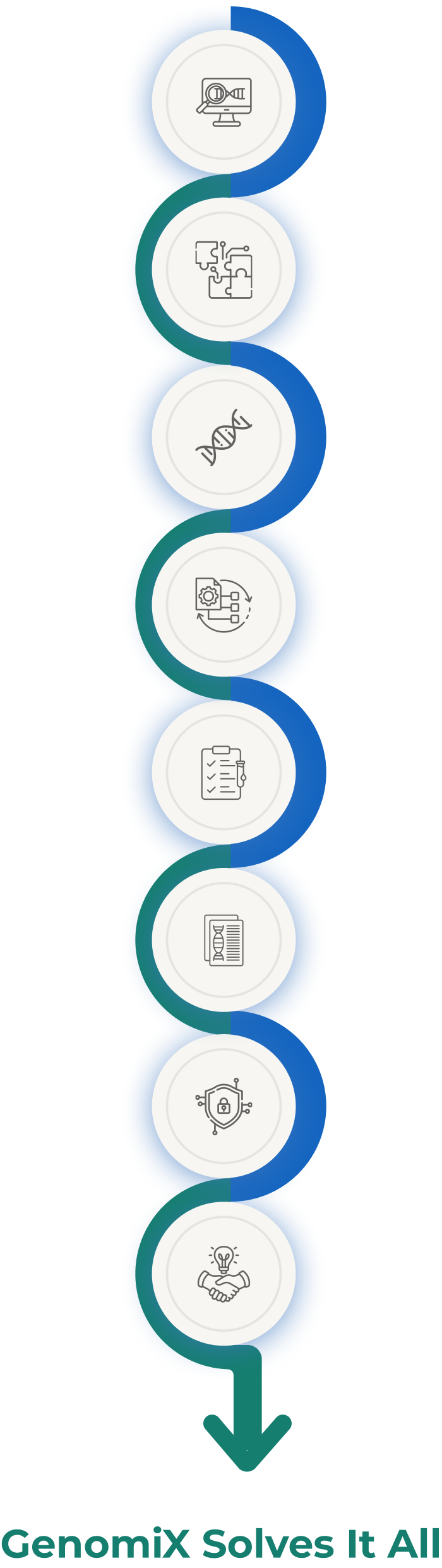 GenomiX Solves It All