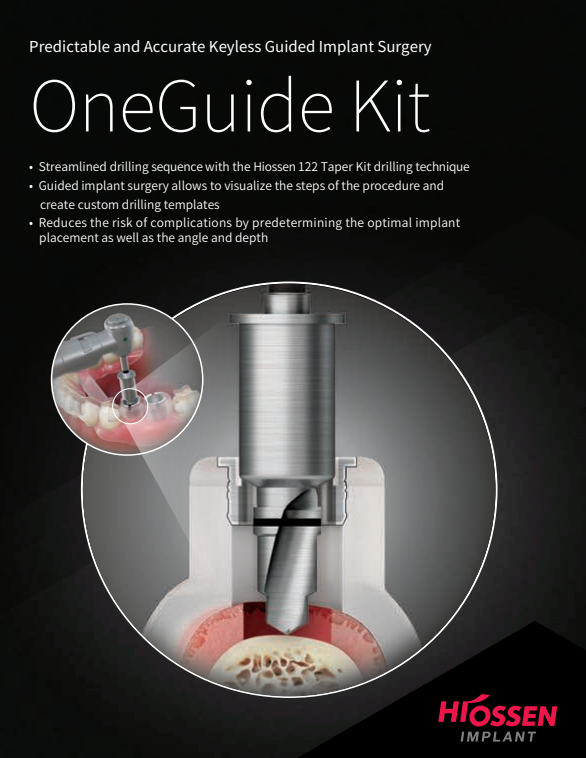 Predictable and Accurate Keyless Guided Implant Surgery

OneGuide Kit

• Streamlined drilling sequence with the Hiossen 122 Taper Kit drilling technique
• Guided implant surgery allows to visualize the steps of the procedure and create custom drilling templates
• Reduces the risk of complications by predetermining the optimal implant placement as well as the angle and depth

HIOSSEN
IMPLANT