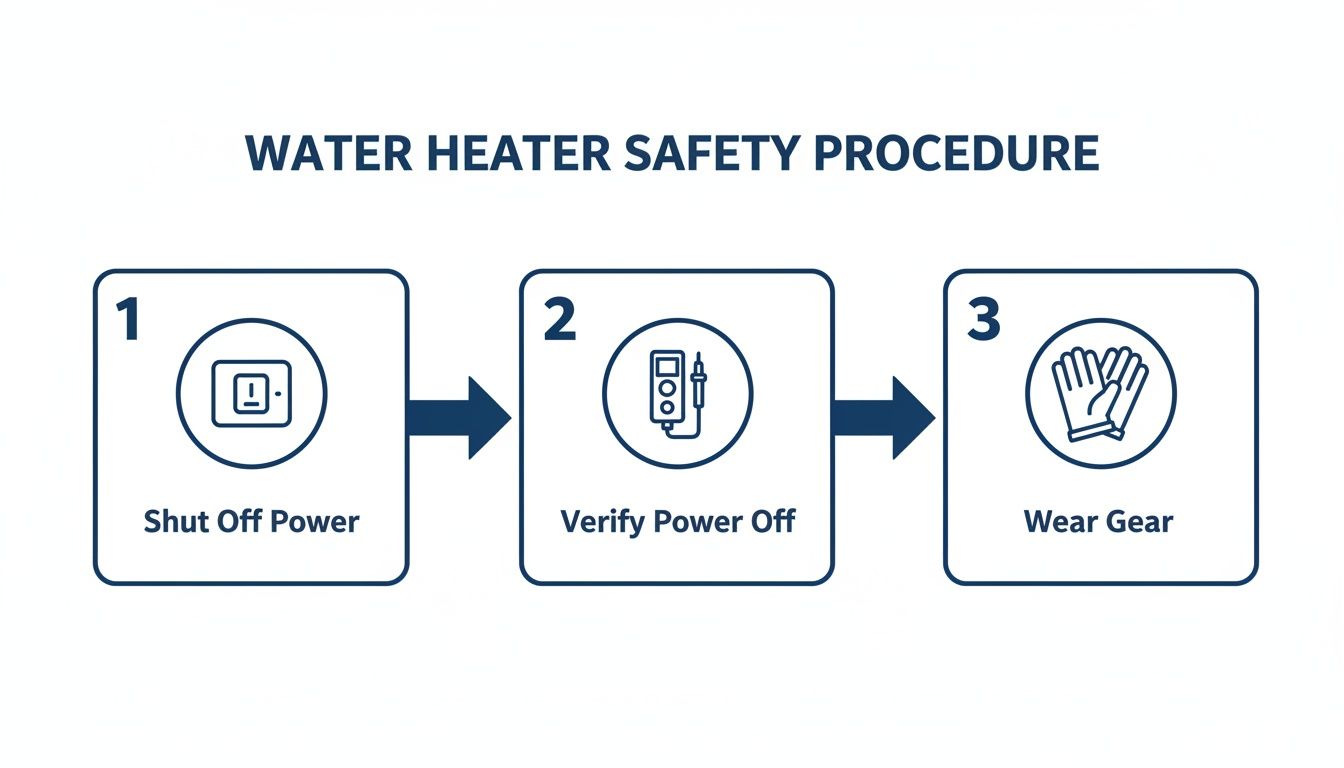 WATER HEATER SAFETY PROCEDURE

1

Shut Off Power

2

Verify Power Off

3

Wear Gear