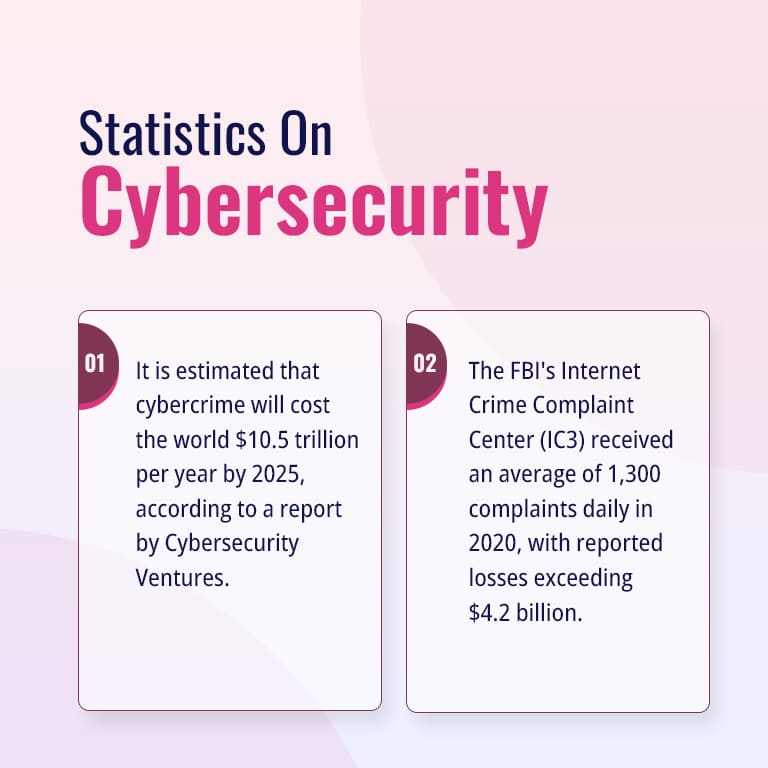 Statistics On
Cybersecurity

01

It is estimated that cybercrime will cost the world \$10.5 trillion per year by 2025, according to a report by Cybersecurity Ventures.

02

The FBI's Internet Crime Complaint Center (IC3) received an average of 1,300 complaints daily in 2020, with reported losses exceeding \$4.2 billion.