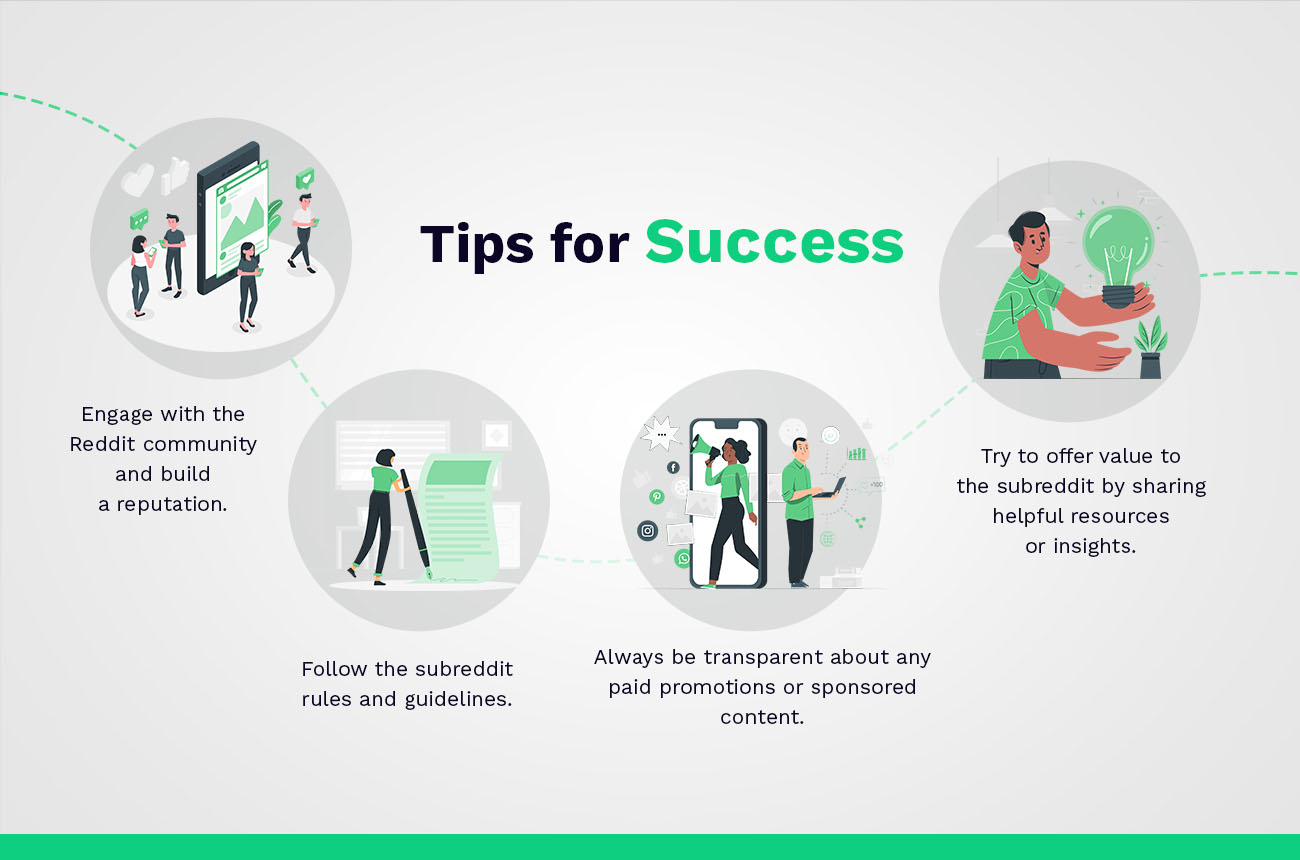 Tips for Success

Engage with the Reddit community and build a reputation.

Follow the subreddit rules and guidelines.

Always be transparent about any paid promotions or sponsored content.

Try to offer value to the subreddit by sharing helpful resources or insights.