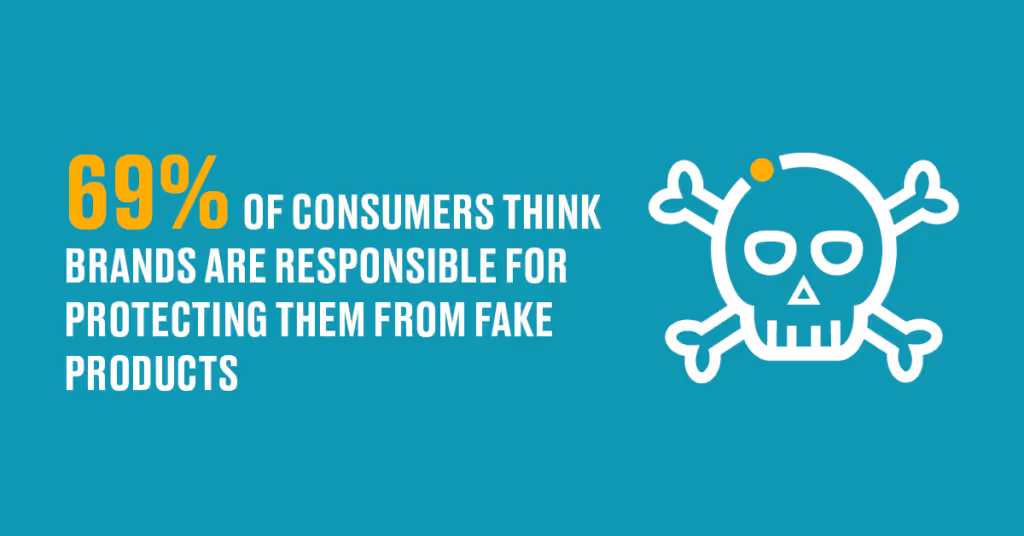 69% OF CONSUMERS THINK BRANDS ARE RESPONSIBLE FOR PROTECTING THEM FROM FAKE PRODUCTS