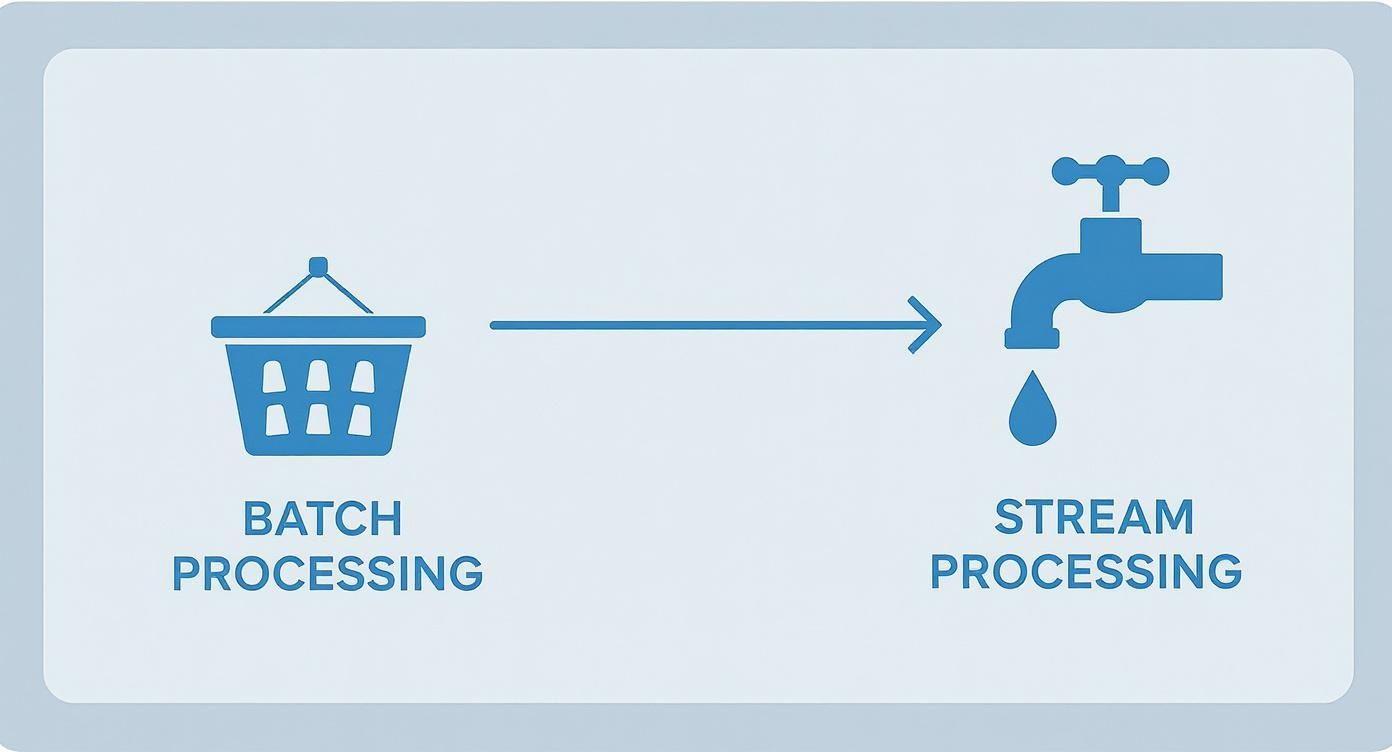 BATCH PROCESSING

STREAM PROCESSING