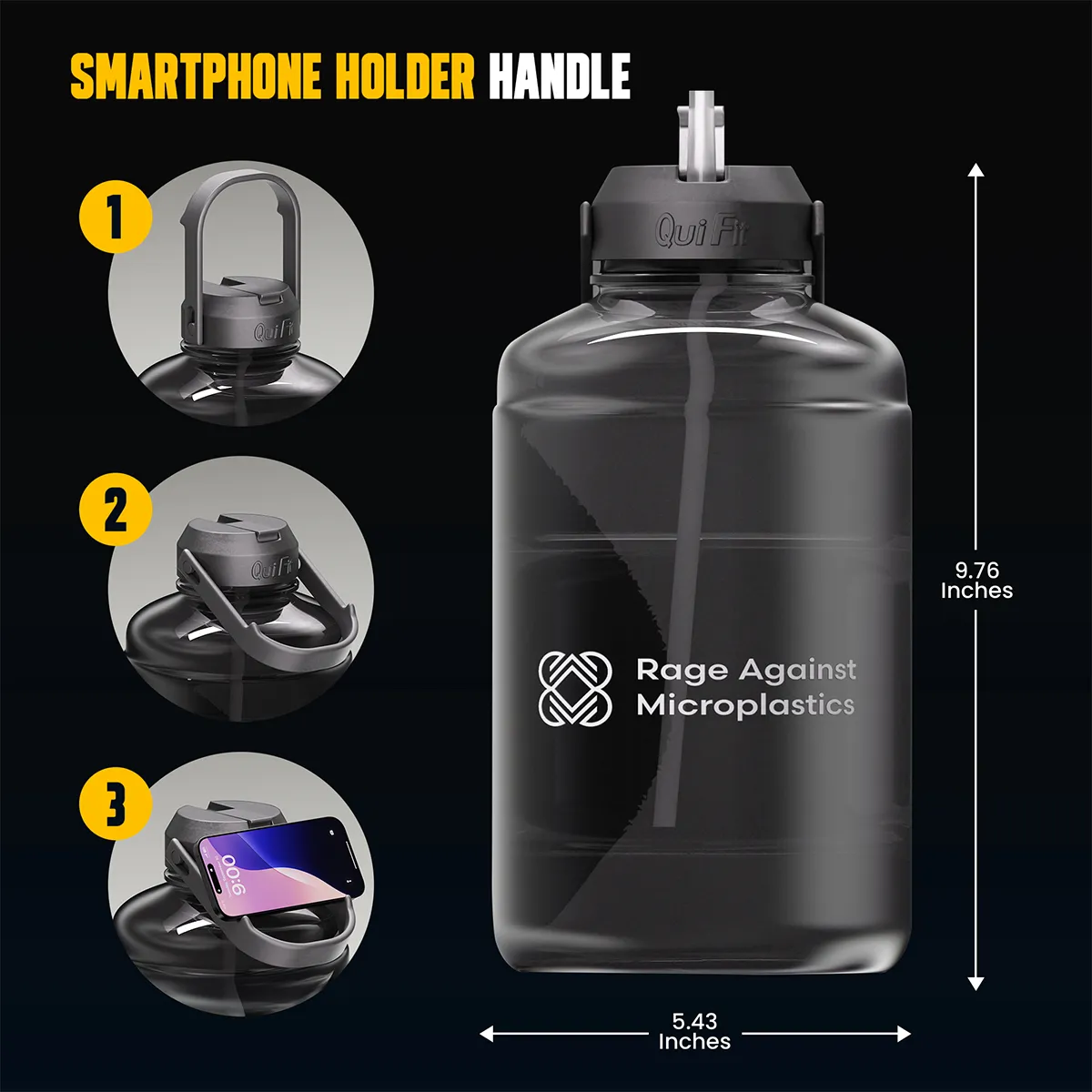 SMARTPHONE HOLDER HANDLE

1

QuiFit

2

QuiFit

3

9:00

QuiFit

Rage Against Microplastics

9.76 Inches

5.43 Inches