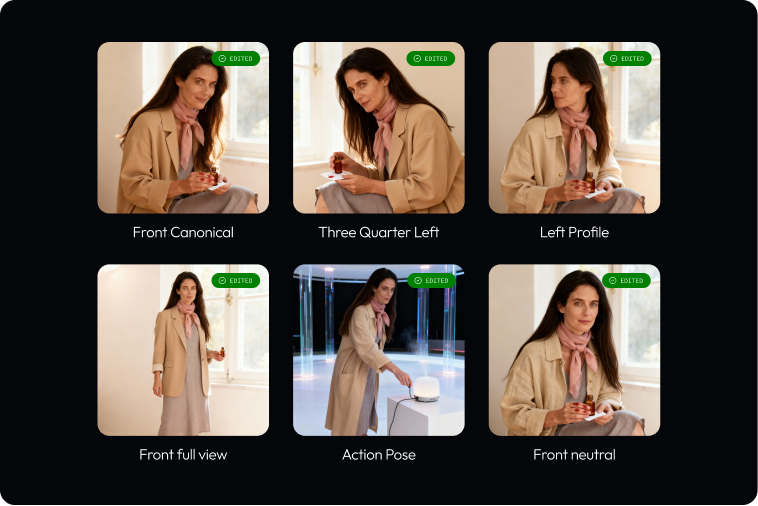 EDITED
Front Canonical

EDITED
Three Quarter Left

EDITED
Left Profile

EDITED
Front full view

EDITED
Action Pose

EDITED
Front neutral