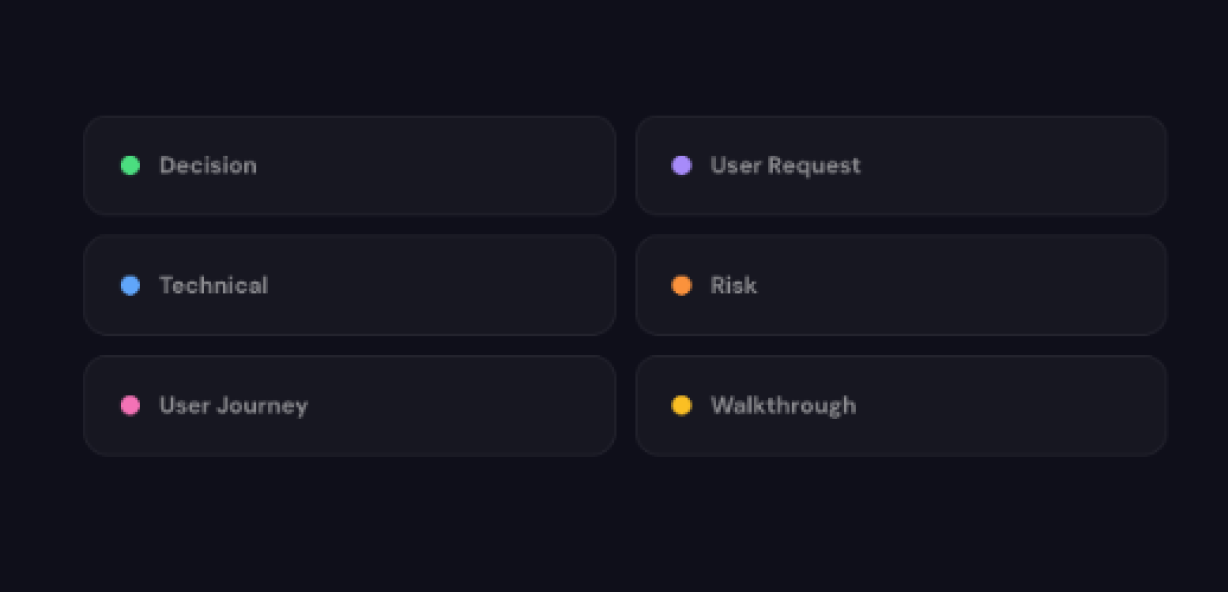 Decision

User Request

Technical

Risk

User Journey

Walkthrough