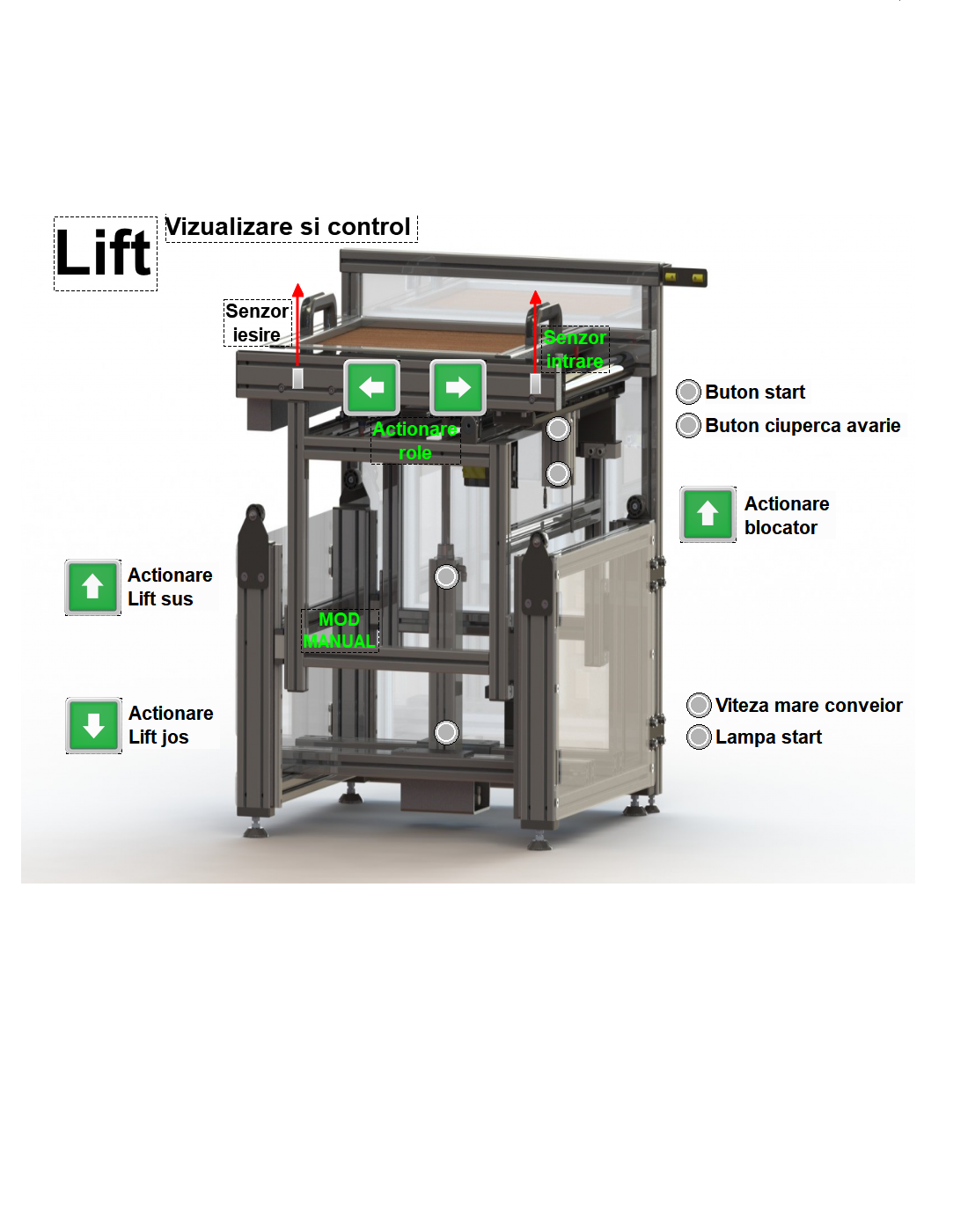 Lift

Vizualizare si control

Senzor iesire

Senzor intrare

Actionare role

Buton start

Buton ciuperca avarie

Actionare blocator

Actionare Lift sus

MOD MANUAL

Actionare Lift jos

Viteza mare conveior

Lampa start