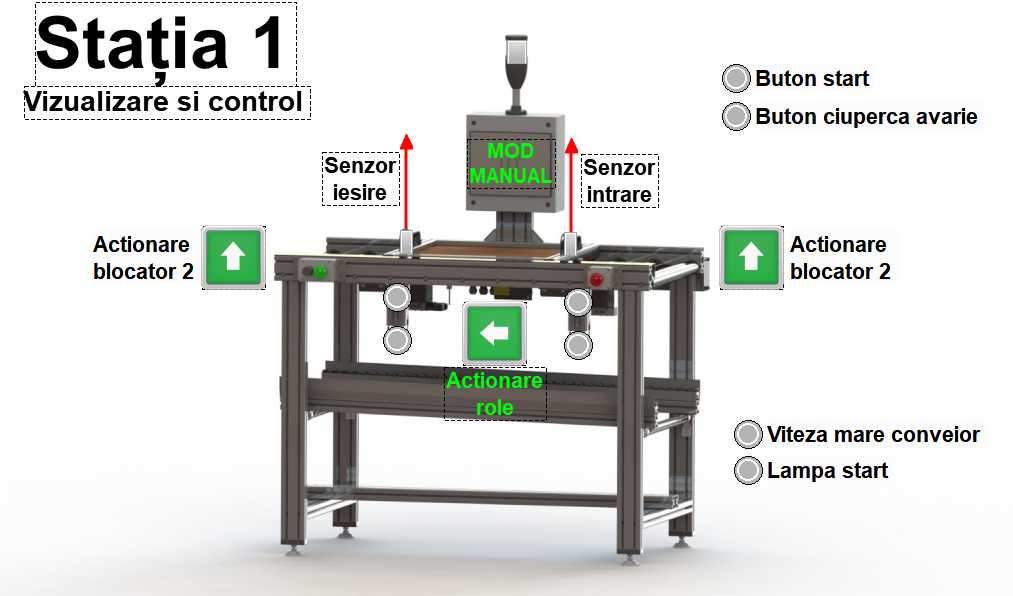 Stația 1
Vizualizare si control

Buton start
Buton ciuperca avarie

Senzor iesire

MOD MANUAL

Senzor intrare

Actionare blocator 2

Actionare blocator 2

Actionare role

Viteza mare conveior
Lampa start