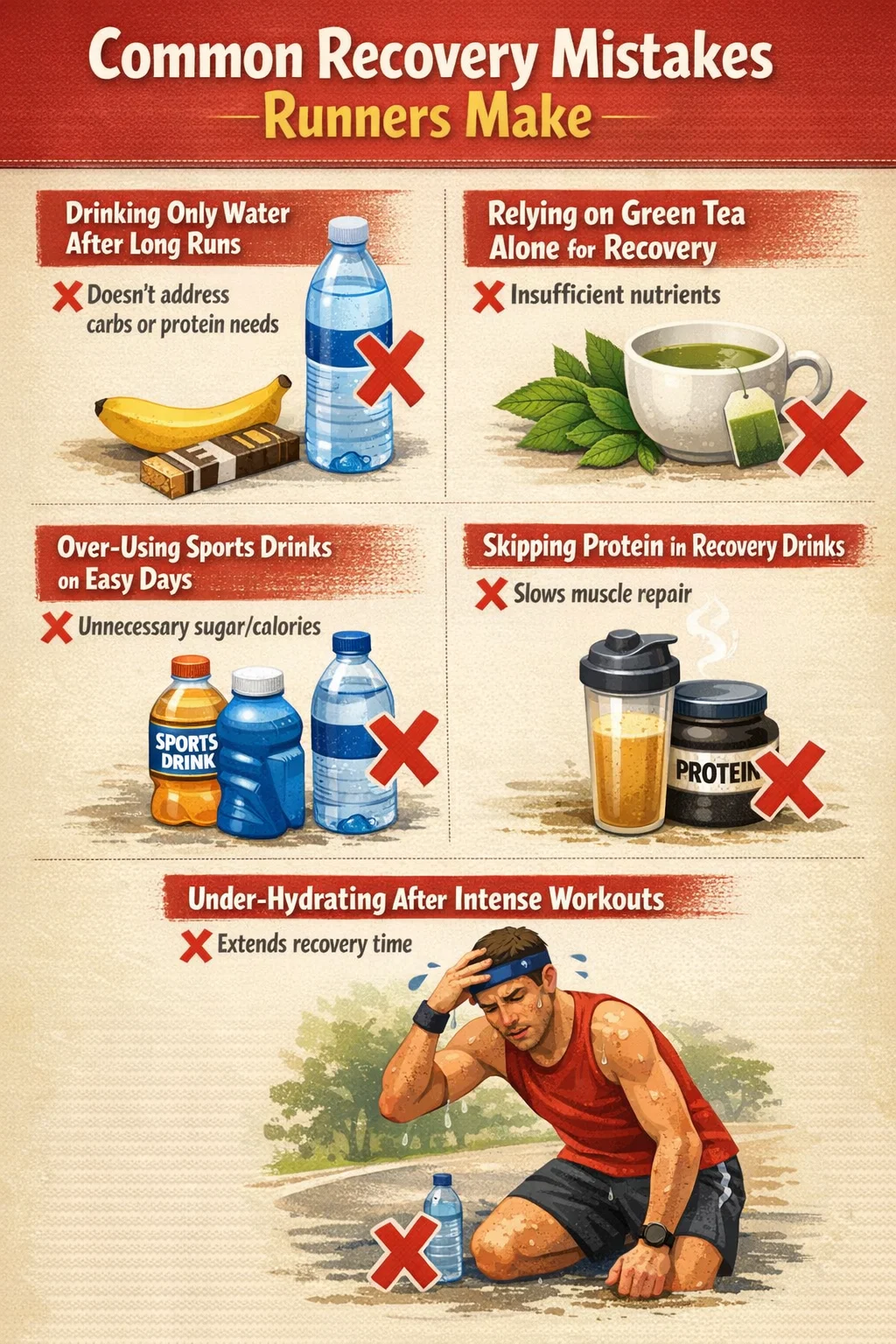 Common Recovery Mistakes
Runners Make

Drinking Only Water After Long Runs

Doesn't address carbs or protein needs

Relying on Green Tea Alone for Recovery

Insufficient nutrients

Over-Using Sports Drinks on Easy Days

Unnecessary sugar/calories

SPORTS DRINK

Skipping Protein in Recovery Drinks

Slows muscle repair

PROTEIN

Under-Hydrating After Intense Workouts

Extends recovery time