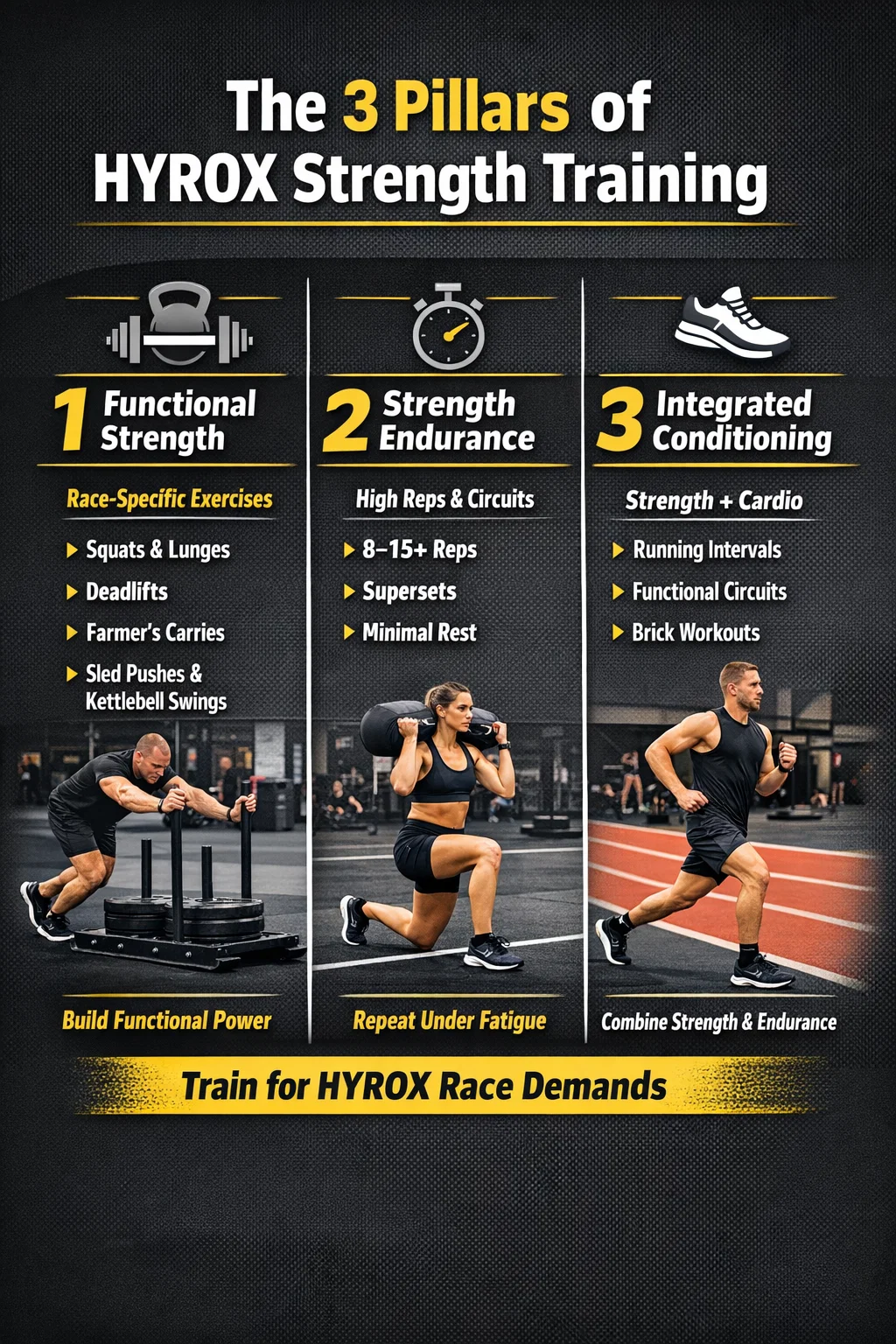 The 3 Pillars of HYROX Strength Training

1 Functional Strength

Race-Specific Exercises

▶ Squats & Lunges
▶ Deadlifts
▶ Farmer's Carries
▶ Sled Pushes & Kettlebell Swings

Build Functional Power

2 Strength Endurance

High Reps & Circuits

▶ 8–15+ Reps
▶ Supersets
▶ Minimal Rest

Repeat Under Fatigue

3 Integrated Conditioning

Strength + Cardio

▶ Running Intervals
▶ Functional Circuits
▶ Brick Workouts

Combine Strength & Endurance

Train for HYROX Race Demands