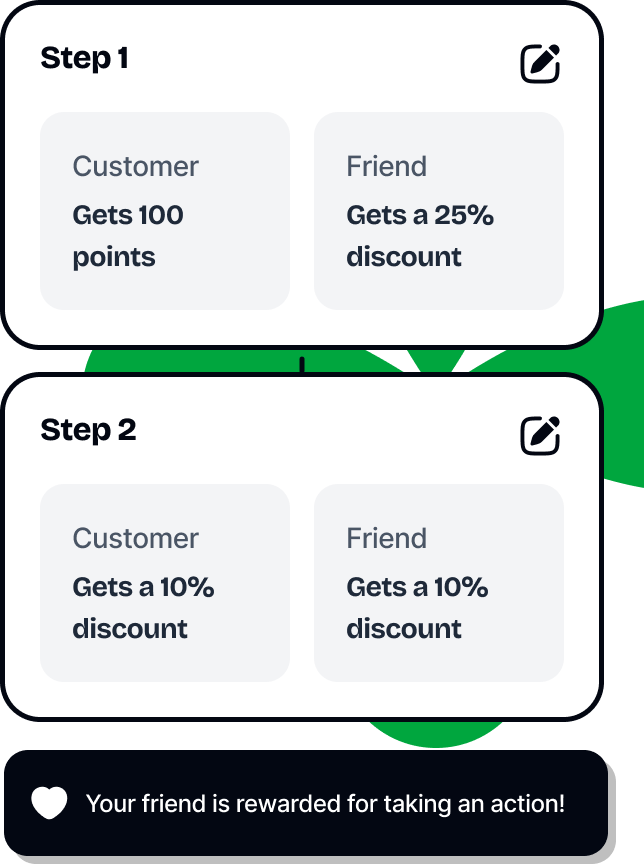 Step 1

Customer

Gets 100 points

Friend

Gets a 25% discount

Step 2

Customer

Gets a 10% discount

Friend

Gets a 10% discount

Your friend is rewarded for taking an action!