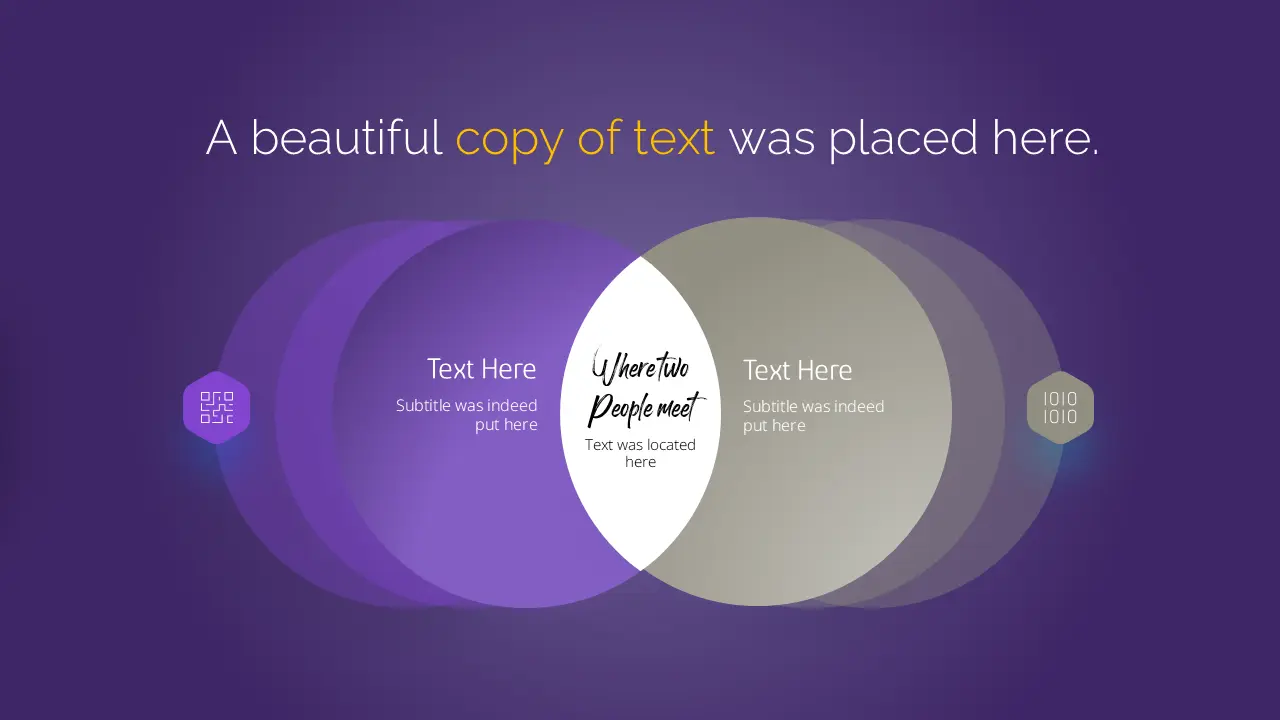 A beautiful copy of text was placed here.

Text Here
Subtitle was indeed put here

Where two People meet
Text was located here

Text Here
Subtitle was indeed put here

1010
1010