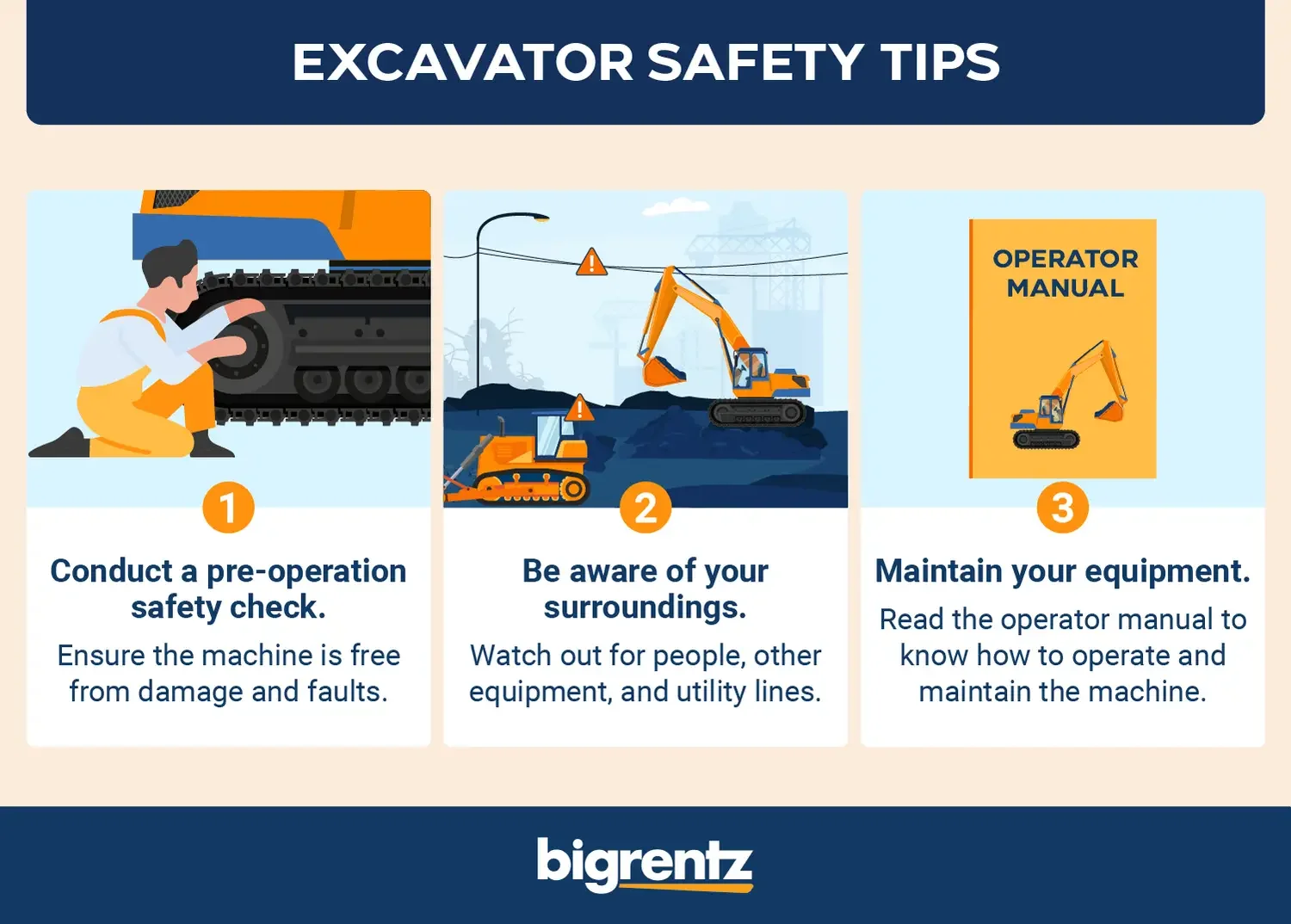 EXCAVATOR SAFETY TIPS

1

Conduct a pre-operation safety check.

Ensure the machine is free from damage and faults.

2

Be aware of your surroundings.

Watch out for people, other equipment, and utility lines.

OPERATOR MANUAL

3

Maintain your equipment.

Read the operator manual to know how to operate and maintain the machine.

bigrentz