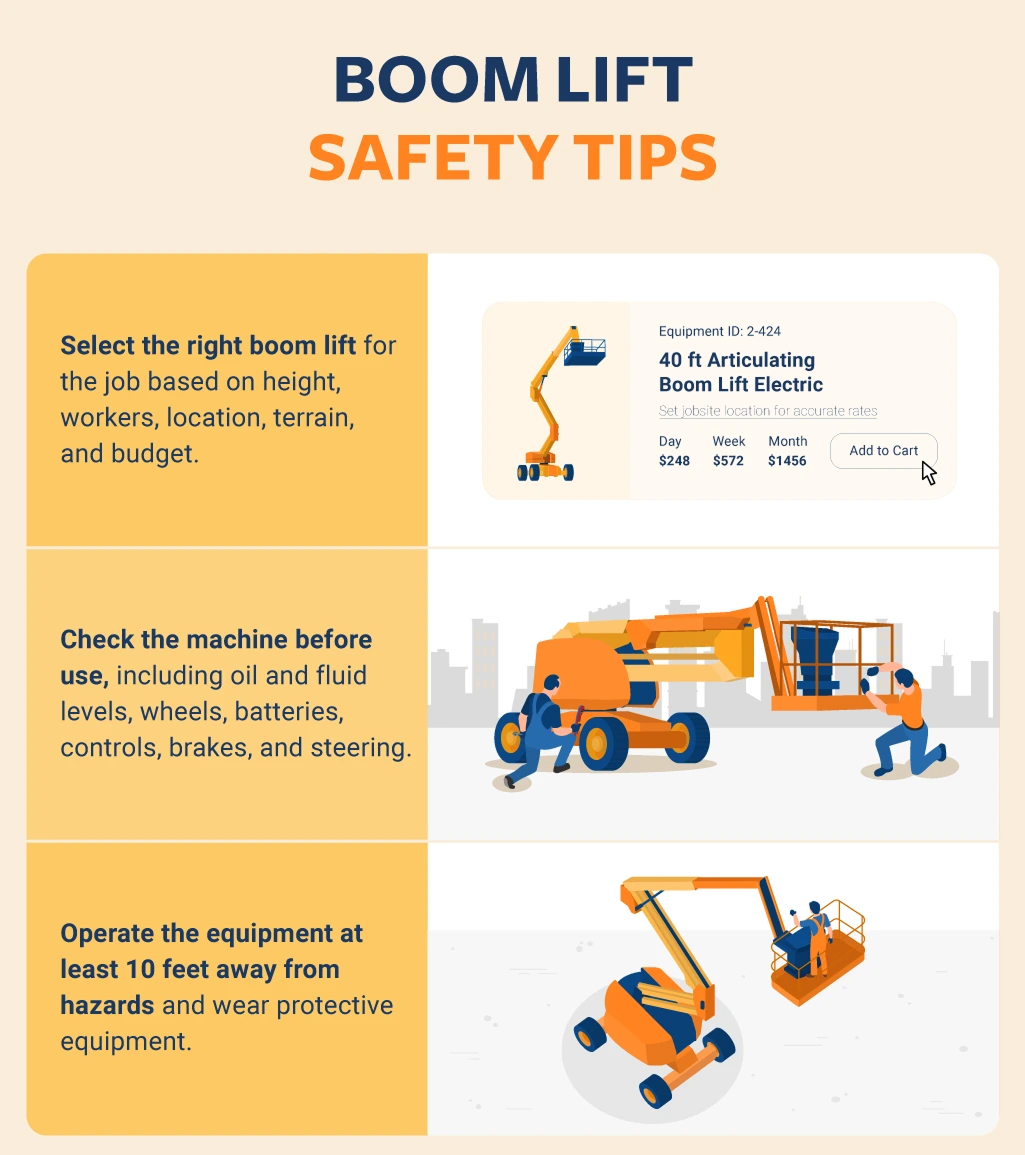 BOOM LIFT
SAFETY TIPS

Select the right boom lift for the job based on height, workers, location, terrain, and budget.

Equipment ID: 2-424
40 ft Articulating Boom Lift Electric
Set jobsite location for accurate rates

| Day | Week | Month |
|---|---|---|
| \$248 | \$572 | \$1456 |

Add to Cart

Check the machine before use, including oil and fluid levels, wheels, batteries, controls, brakes, and steering.

Operate the equipment at least 10 feet away from hazards and wear protective equipment.