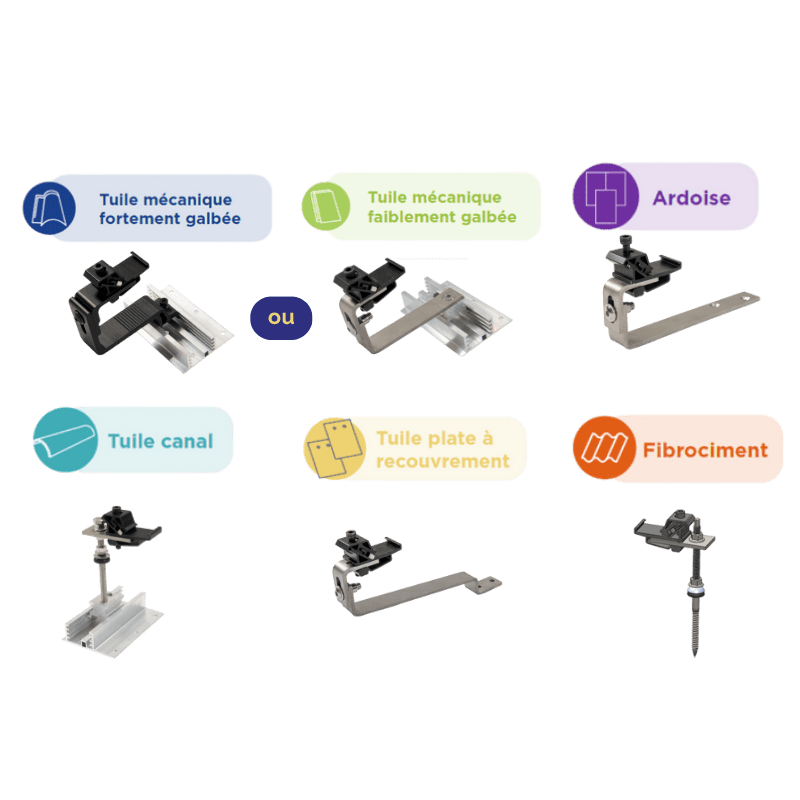 Tuile mécanique fortement galbée

ou

Tuile mécanique faiblement galbée

Ardoise

Tuile canal

Tuile plate à recouvrement

Fibrociment