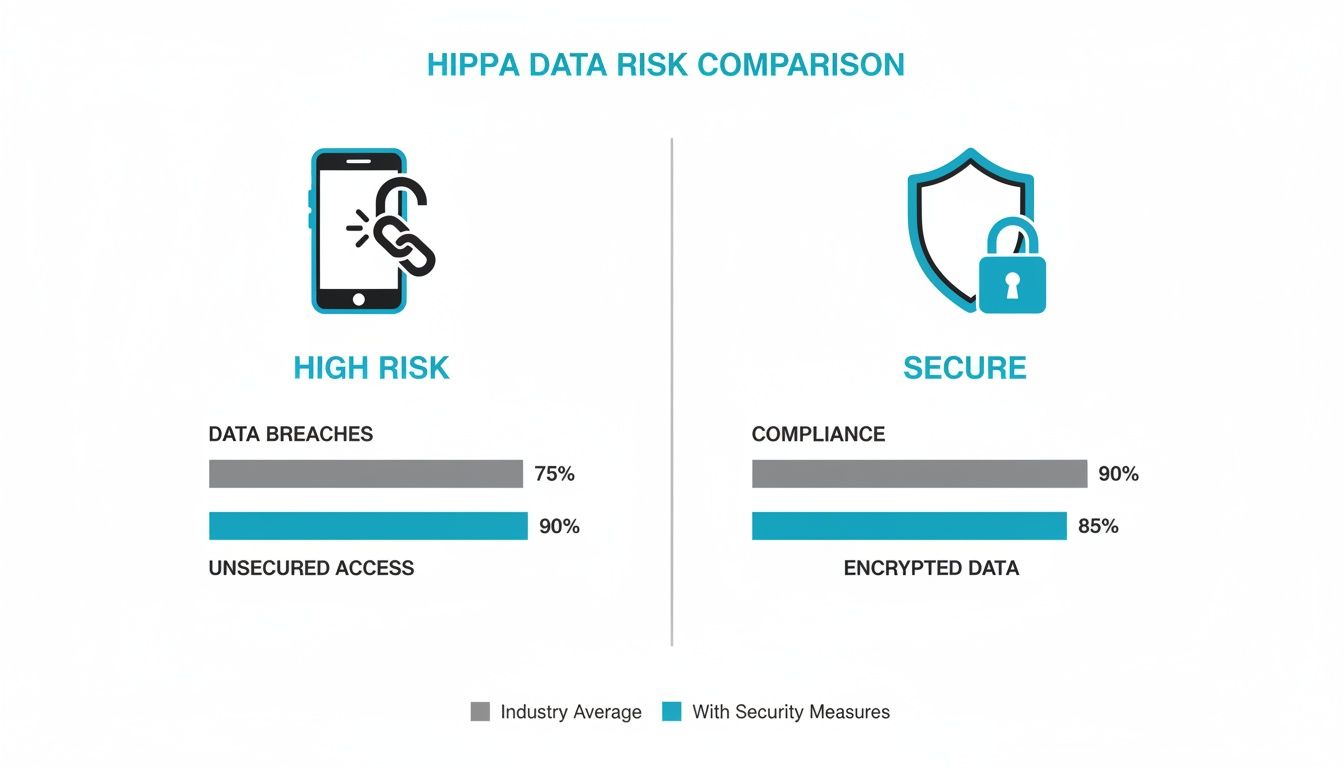 HIPPA DATA RISK COMPARISON

HIGH RISK

DATA BREACHES

75%

90%

UNSECURED ACCESS

SECURE

COMPLIANCE

90%

85%

ENCRYPTED DATA

Industry Average With Security Measures