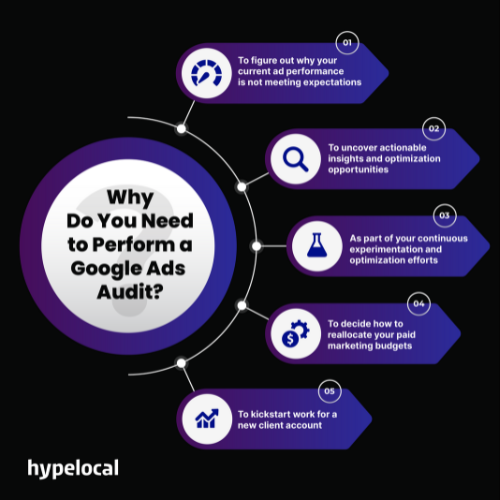 Why Do You Need to Perform a Google Ads Audit?

01
To figure out why your current ad performance is not meeting expectations

02
To uncover actionable insights and optimization opportunities

03
As part of your continuous experimentation and optimization efforts

04
To decide how to reallocate your paid marketing budgets

05
To kickstart work for a new client account

hypelocal