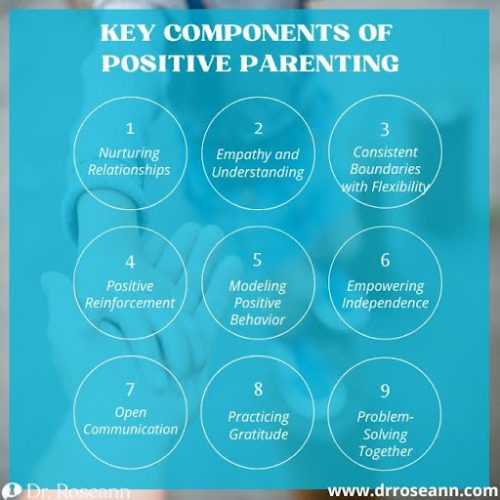 KEY COMPONENTS OF POSITIVE PARENTING

1
Nurturing Relationships

2
Empathy and Understanding

3
Consistent Boundaries with Flexibility

4
Positive Reinforcement

5
Modeling Positive Behavior

6
Empowering Independence

7
Open Communication

8
Practicing Gratitude

9
Problem-Solving Together

Dr. Roseann

www.drroseann.com