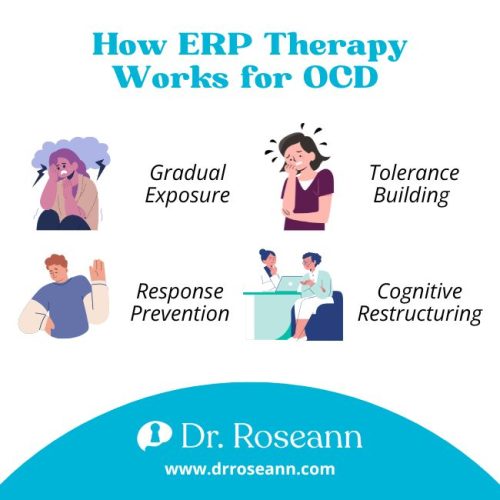 How ERP Therapy Works for OCD

Gradual Exposure

Tolerance Building

Response Prevention

Cognitive Restructuring

Dr. Roseann

www.drroseann.com