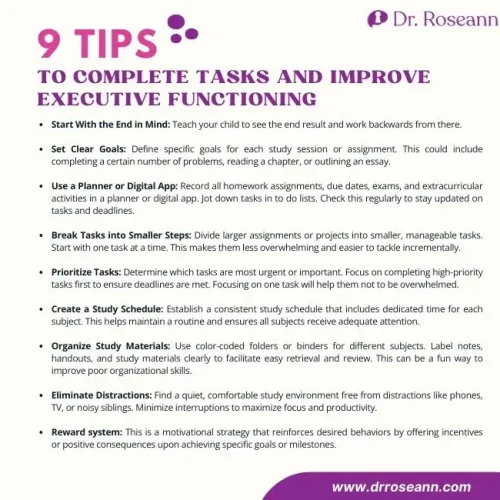 Dr. Roseann

9 TIPS

TO COMPLETE TASKS AND IMPROVE EXECUTIVE FUNCTIONING

• Start With the End in Mind: Teach your child to see the end result and work backwards from there.

• Set Clear Goals: Define specific goals for each study session or assignment. This could include completing a certain number of problems, reading a chapter, or outlining an essay.

• Use a Planner or Digital App: Record all homework assignments, due dates, exams, and extracurricular activities in a planner or digital app. Jot down tasks in to do lists. Check this regularly to stay updated on tasks and deadlines.

• Break Tasks into Smaller Steps: Divide larger assignments or projects into smaller, manageable tasks. Start with one task at a time. This makes them less overwhelming and easier to tackle incrementally.

• Prioritize Tasks: Determine which tasks are most urgent or important. Focus on completing high-priority tasks first to ensure deadlines are met. Focusing on one task will help them not to be overwhelmed.

• Create a Study Schedule: Establish a consistent study schedule that includes dedicated time for each subject. This helps maintain a routine and ensures all subjects receive adequate attention.

• Organize Study Materials: Use color-coded folders or binders for different subjects. Label notes, handouts, and study materials clearly to facilitate easy retrieval and review. This can be a fun way to improve poor organizational skills.

• Eliminate Distractions: Find a quiet, comfortable study environment free from distractions like phones, TV, or noisy siblings. Minimize interruptions to maximize focus and productivity.

• Reward system: This is a motivational strategy that reinforces desired behaviors by offering incentives or positive consequences upon achieving specific goals or milestones.

www.drroseann.com