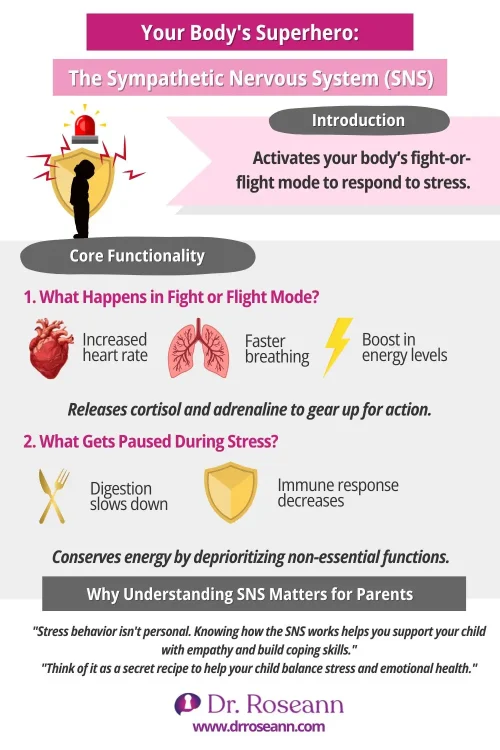 Your Body's Superhero:

The Sympathetic Nervous System (SNS)

Introduction

Activates your body's fight-or-flight mode to respond to stress.

Core Functionality

1. What Happens in Fight or Flight Mode?

Increased heart rate

Faster breathing

Boost in energy levels

Releases cortisol and adrenaline to gear up for action.

2. What Gets Paused During Stress?

Digestion slows down

Immune response decreases

Conserves energy by deprioritizing non-essential functions.

Why Understanding SNS Matters for Parents

"Stress behavior isn't personal. Knowing how the SNS works helps you support your child with empathy and build coping skills."
"Think of it as a secret recipe to help your child balance stress and emotional health."

Dr. Roseann
www.drroseann.com