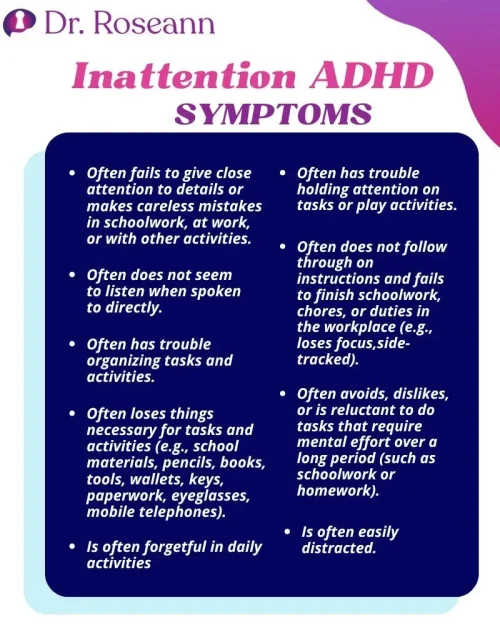 Dr. Roseann

Inattention ADHD
SYMPTOMS

• Often fails to give close attention to details or makes careless mistakes in schoolwork, at work, or with other activities.

• Often does not seem to listen when spoken to directly.

• Often has trouble organizing tasks and activities.

• Often loses things necessary for tasks and activities (e.g., school materials, pencils, books, tools, wallets, keys, paperwork, eyeglasses, mobile telephones).

• Is often forgetful in daily activities

• Often has trouble holding attention on tasks or play activities.

• Often does not follow through on instructions and fails to finish schoolwork, chores, or duties in the workplace (e.g., loses focus,side-tracked).

• Often avoids, dislikes, or is reluctant to do tasks that require mental effort over a long period (such as schoolwork or homework).

• Is often easily distracted.