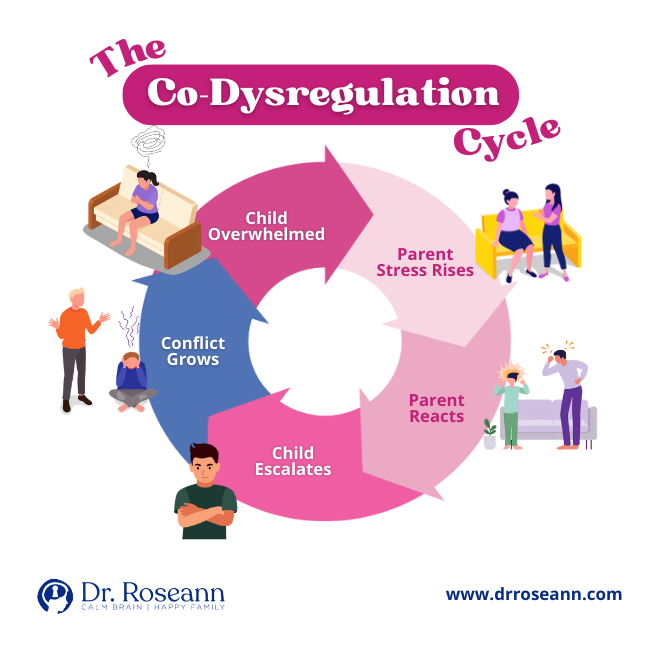 The Co-Dysregulation Cycle

Child Overwhelmed

Parent Stress Rises

Parent Reacts

Child Escalates

Conflict Grows

Dr. Roseann
CALM BRAIN | HAPPY FAMILY

www.drroseann.com