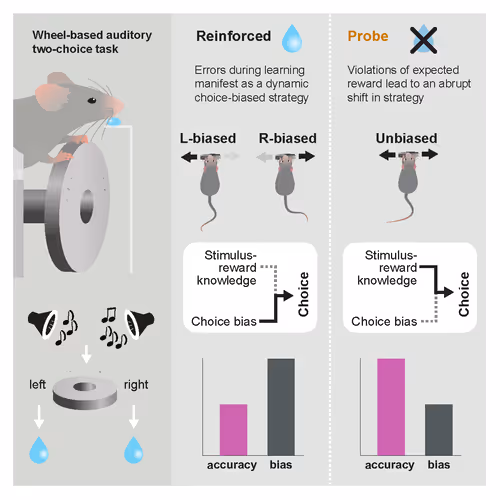 Wheel-based auditory two-choice task

left

right

Reinforced

Errors during learning manifest as a dynamic choice-biased strategy

L-biased

R-biased

Stimulus-reward knowledge

Choice bias

Choice

accuracy

bias

Probe

Violations of expected reward lead to an abrupt shift in strategy

Unbiased

Stimulus-reward knowledge

Choice bias

Choice

accuracy

bias