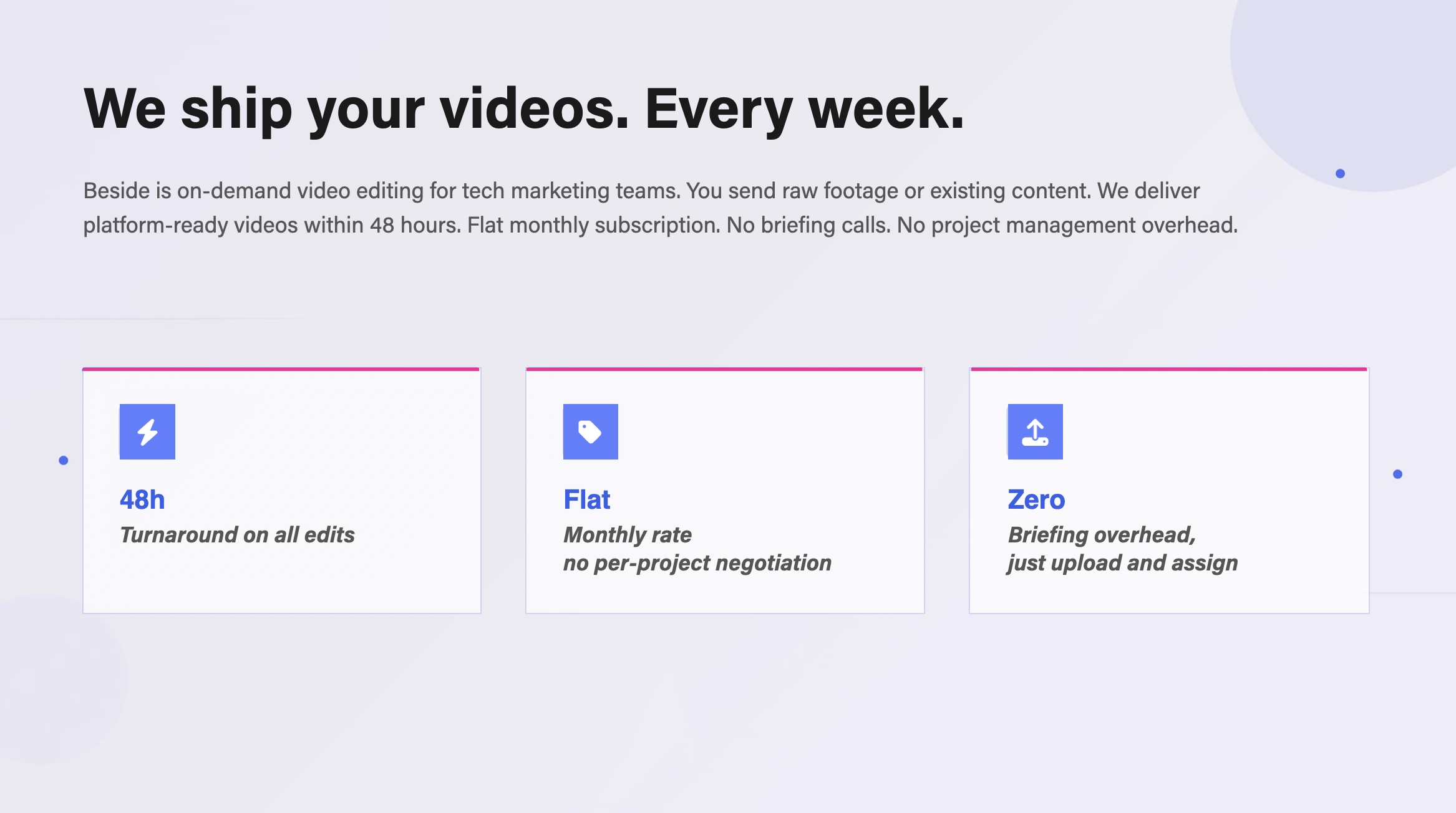 We ship your videos. Every week.

Beside is on-demand video editing for tech marketing teams. You send raw footage or existing content. We deliver platform-ready videos within 48 hours. Flat monthly subscription. No briefing calls. No project management overhead.

48h
Turnaround on all edits

Flat
Monthly rate
no per-project negotiation

Zero
Briefing overhead,
just upload and assign