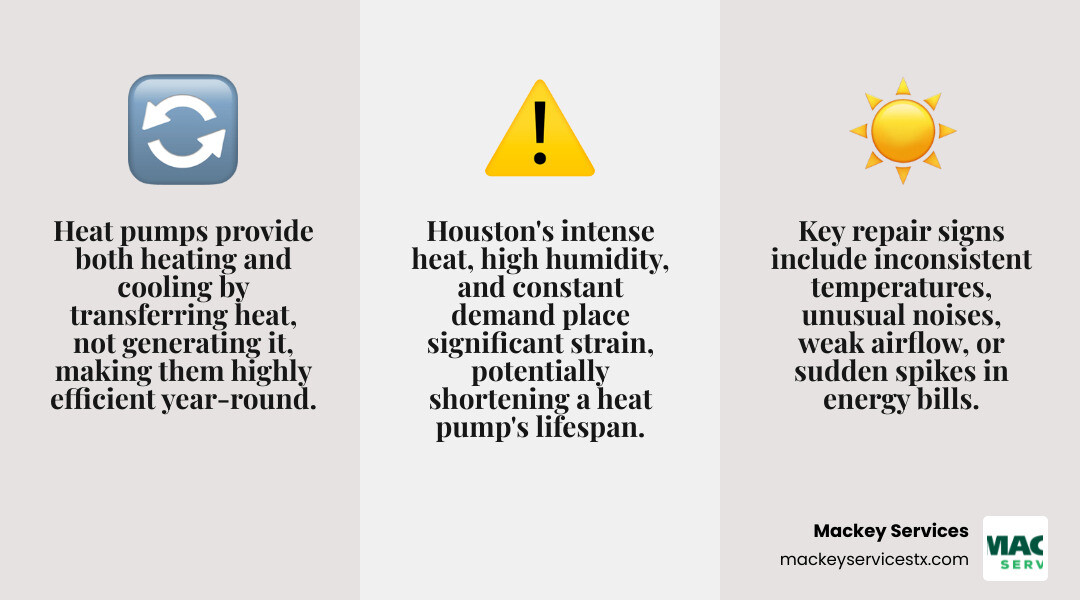 Heat pumps provide both heating and cooling by transferring heat, not generating it, making them highly efficient year-round.

Houston's intense heat, high humidity, and constant demand place significant strain, potentially shortening a heat pump's lifespan.

Key repair signs include inconsistent temperatures, unusual noises, weak airflow, or sudden spikes in energy bills.

Mackey Services
mackeyservicestx.com

MAC
SERV