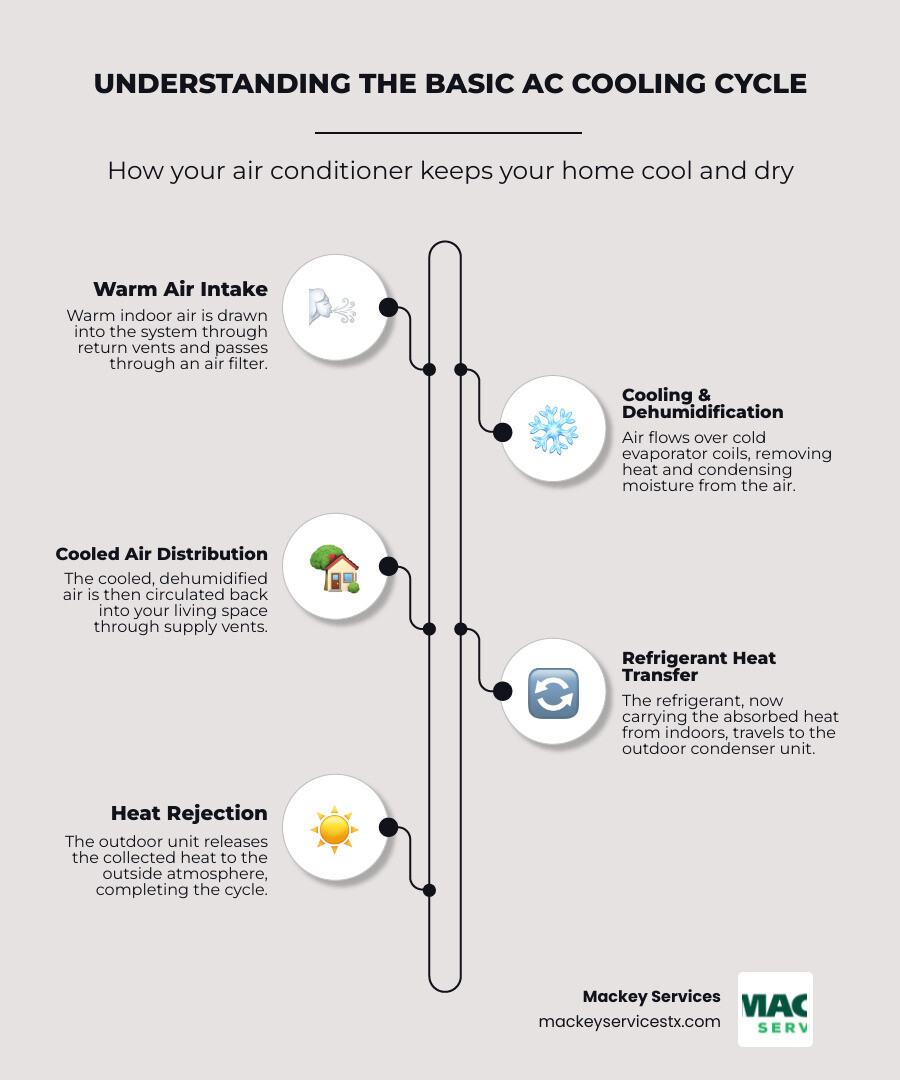 UNDERSTANDING THE BASIC AC COOLING CYCLE

How your air conditioner keeps your home cool and dry

Warm Air Intake
Warm indoor air is drawn into the system through return vents and passes through an air filter.

Cooling & Dehumidification
Air flows over cold evaporator coils, removing heat and condensing moisture from the air.

Cooled Air Distribution
The cooled, dehumidified air is then circulated back into your living space through supply vents.

Refrigerant Heat Transfer
The refrigerant, now carrying the absorbed heat from indoors, travels to the outdoor condenser unit.

Heat Rejection
The outdoor unit releases the collected heat to the outside atmosphere, completing the cycle.

Mackey Services
mackeyservicestx.com

MAC
SERV