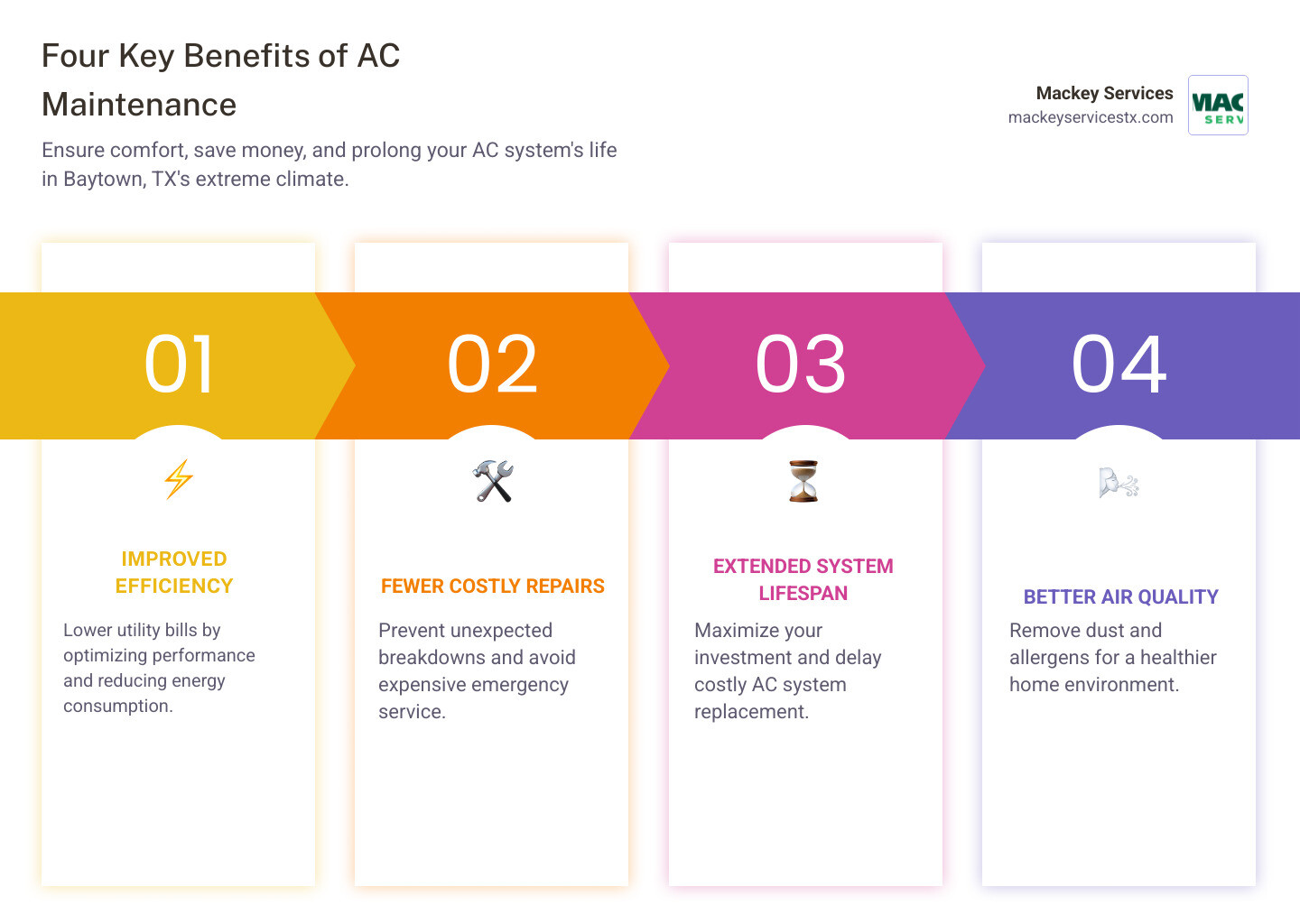 Four Key Benefits of AC Maintenance

Ensure comfort, save money, and prolong your AC system's life in Baytown, TX's extreme climate.

Mackey Services
mackeyservicestx.com

MAC
SERV

01

IMPROVED EFFICIENCY

Lower utility bills by optimizing performance and reducing energy consumption.

02

FEWER COSTLY REPAIRS

Prevent unexpected breakdowns and avoid expensive emergency service.

03

EXTENDED SYSTEM LIFESPAN

Maximize your investment and delay costly AC system replacement.

04

BETTER AIR QUALITY

Remove dust and allergens for a healthier home environment.