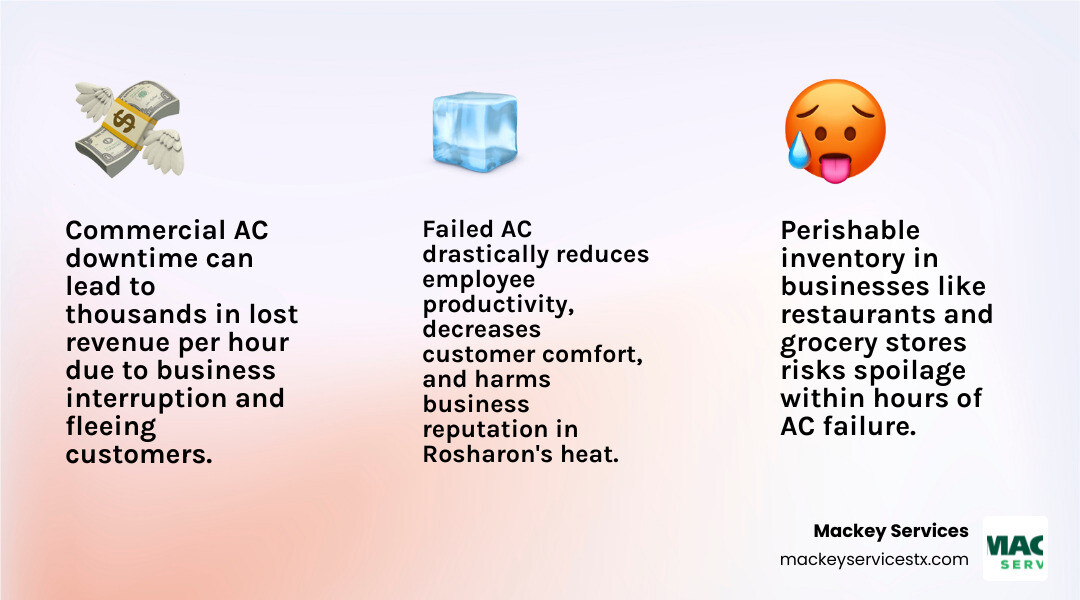 Commercial AC downtime can lead to thousands in lost revenue per hour due to business interruption and fleeing customers.

Failed AC drastically reduces employee productivity, decreases customer comfort, and harms business reputation in Rosharon's heat.

Perishable inventory in businesses like restaurants and grocery stores risks spoilage within hours of AC failure.

Mackey Services
mackeyservicestx.com

MAC
SERV