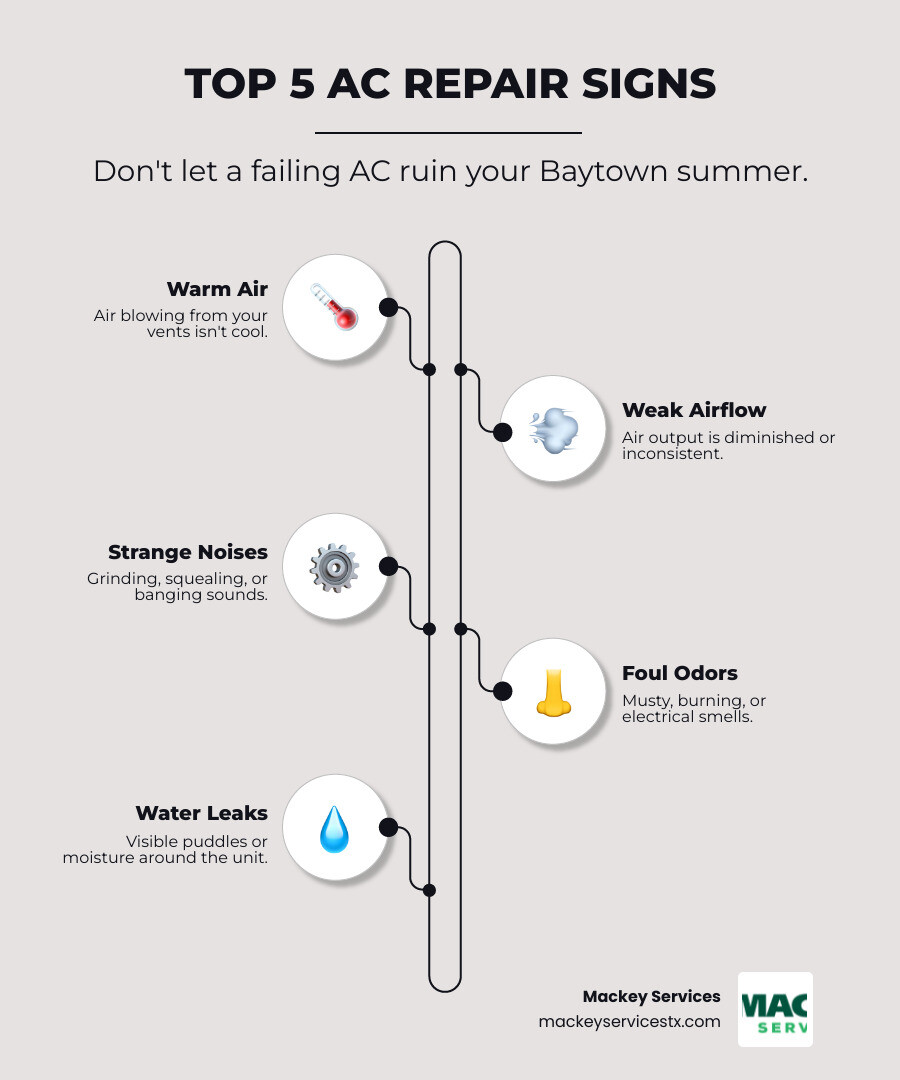 TOP 5 AC REPAIR SIGNS

Don't let a failing AC ruin your Baytown summer.

Warm Air
Air blowing from your vents isn't cool.

Weak Airflow
Air output is diminished or inconsistent.

Strange Noises
Grinding, squealing, or banging sounds.

Foul Odors
Musty, burning, or electrical smells.

Water Leaks
Visible puddles or moisture around the unit.

Mackey Services
mackeyservicestx.com

MAC
SERV