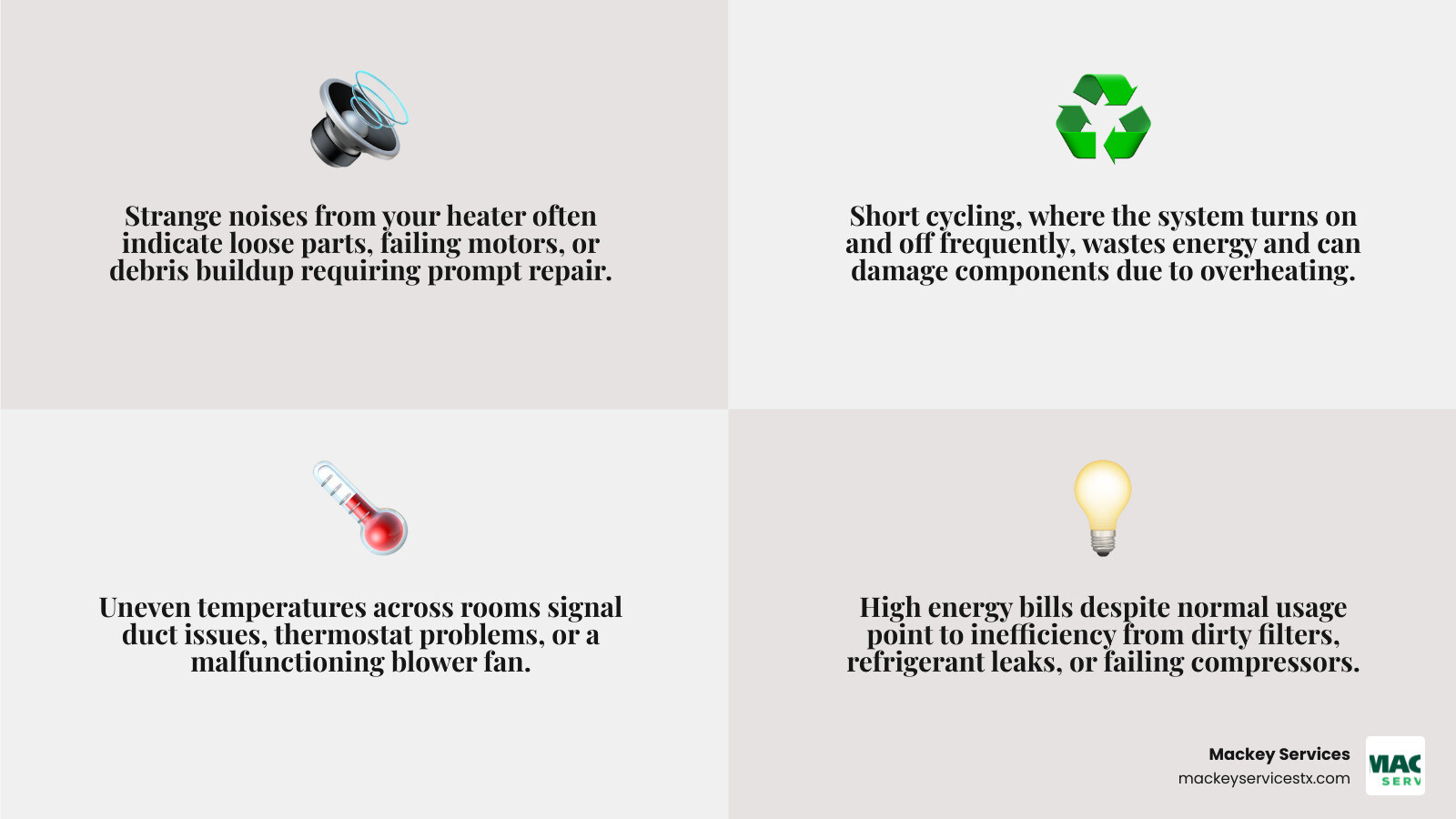 Strange noises from your heater often indicate loose parts, failing motors, or debris buildup requiring prompt repair.

Short cycling, where the system turns on and off frequently, wastes energy and can damage components due to overheating.

Uneven temperatures across rooms signal duct issues, thermostat problems, or a malfunctioning blower fan.

High energy bills despite normal usage point to inefficiency from dirty filters, refrigerant leaks, or failing compressors.

Mackey Services
mackeyservicestx.com

MAC
SERV