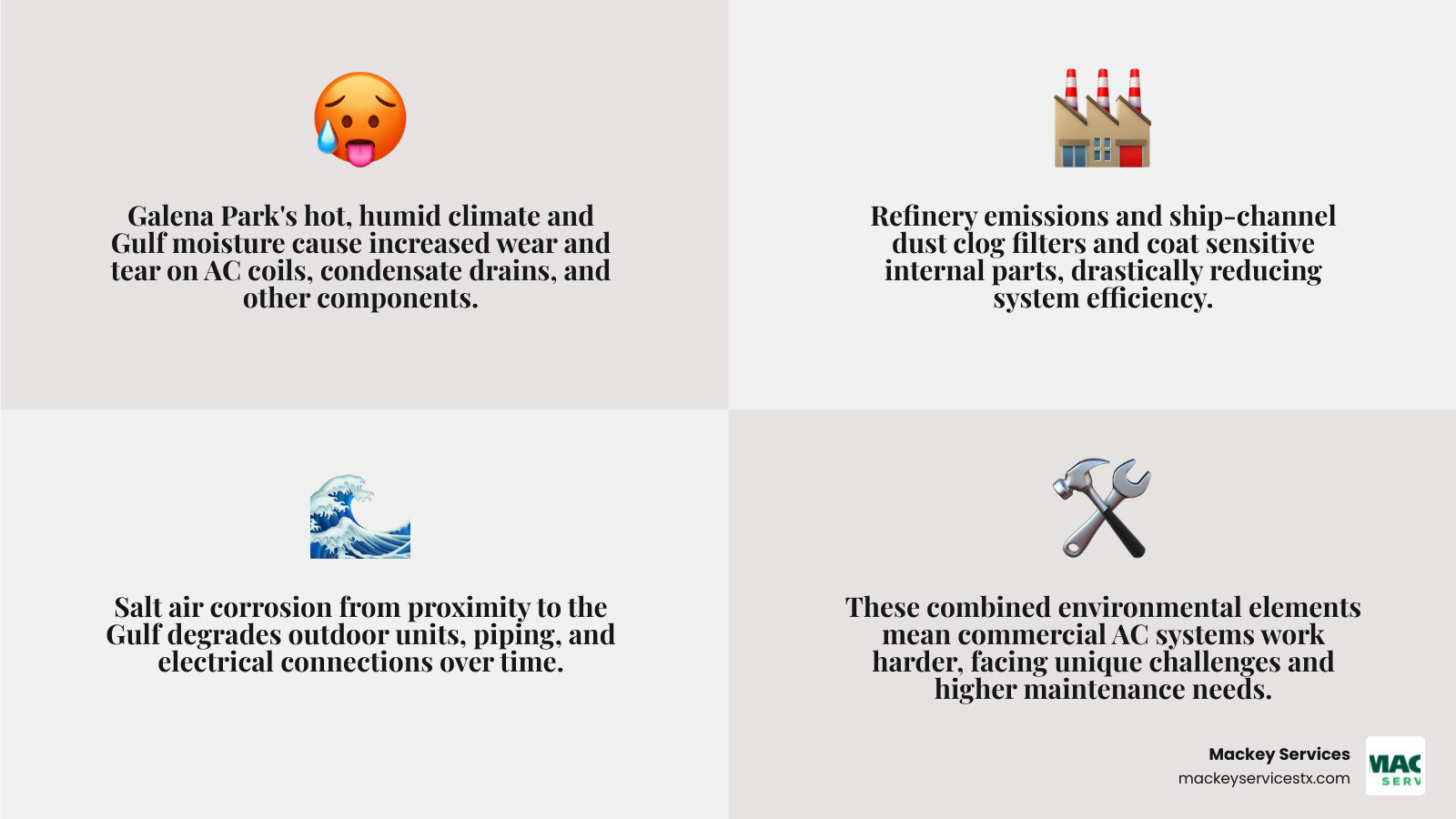 Galena Park's hot, humid climate and Gulf moisture cause increased wear and tear on AC coils, condensate drains, and other components.

Refinery emissions and ship-channel dust clog filters and coat sensitive internal parts, drastically reducing system efficiency.

Salt air corrosion from proximity to the Gulf degrades outdoor units, piping, and electrical connections over time.

These combined environmental elements mean commercial AC systems work harder, facing unique challenges and higher maintenance needs.

Mackey Services
mackeyservicestx.com

MAC
SERV