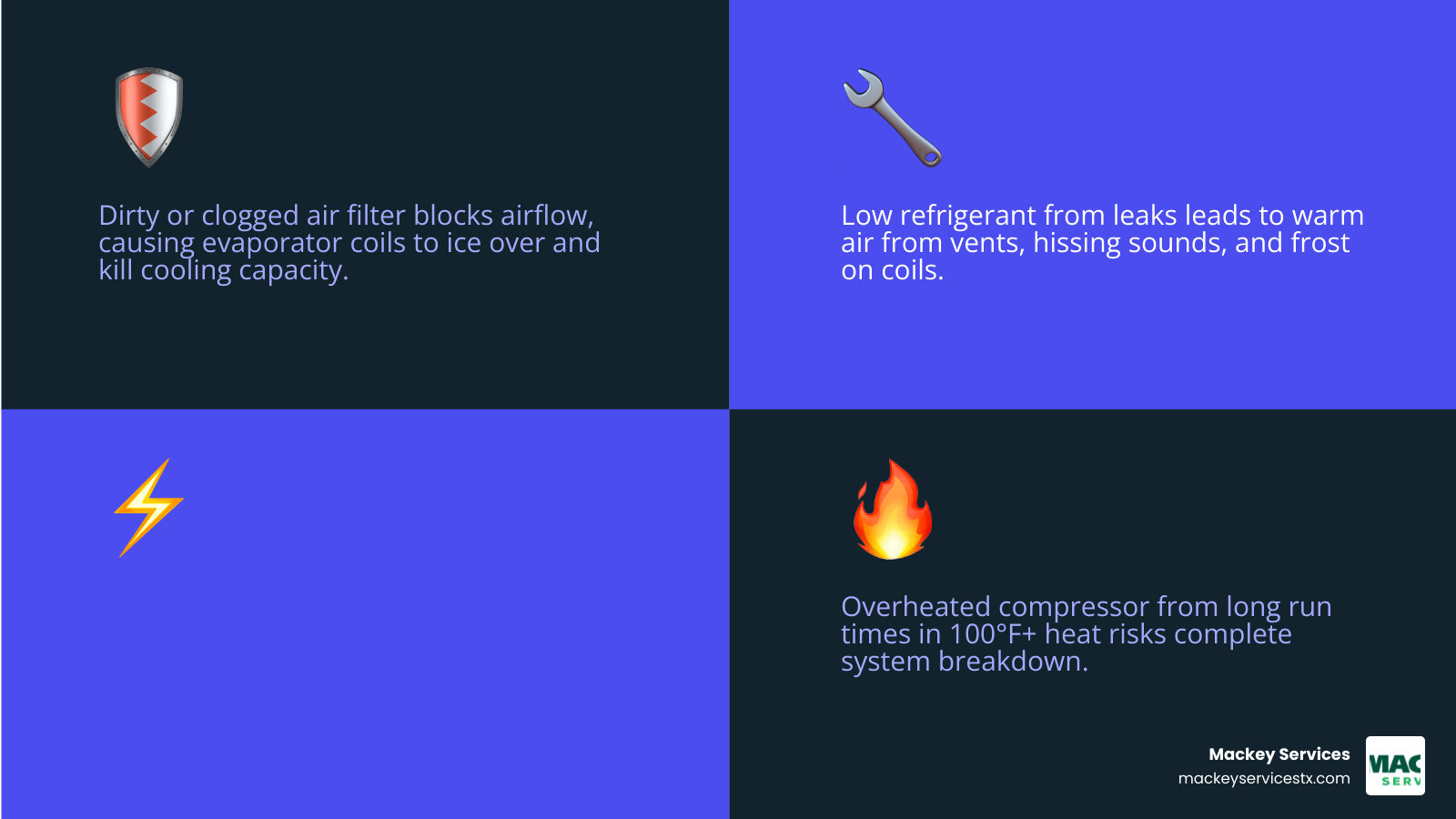 Dirty or clogged air filter blocks airflow, causing evaporator coils to ice over and kill cooling capacity.

Low refrigerant from leaks leads to warm air from vents, hissing sounds, and frost on coils.

Overheated compressor from long run times in 100°F+ heat risks complete system breakdown.

Mackey Services
mackeyservicestx.com

MAC
SERV