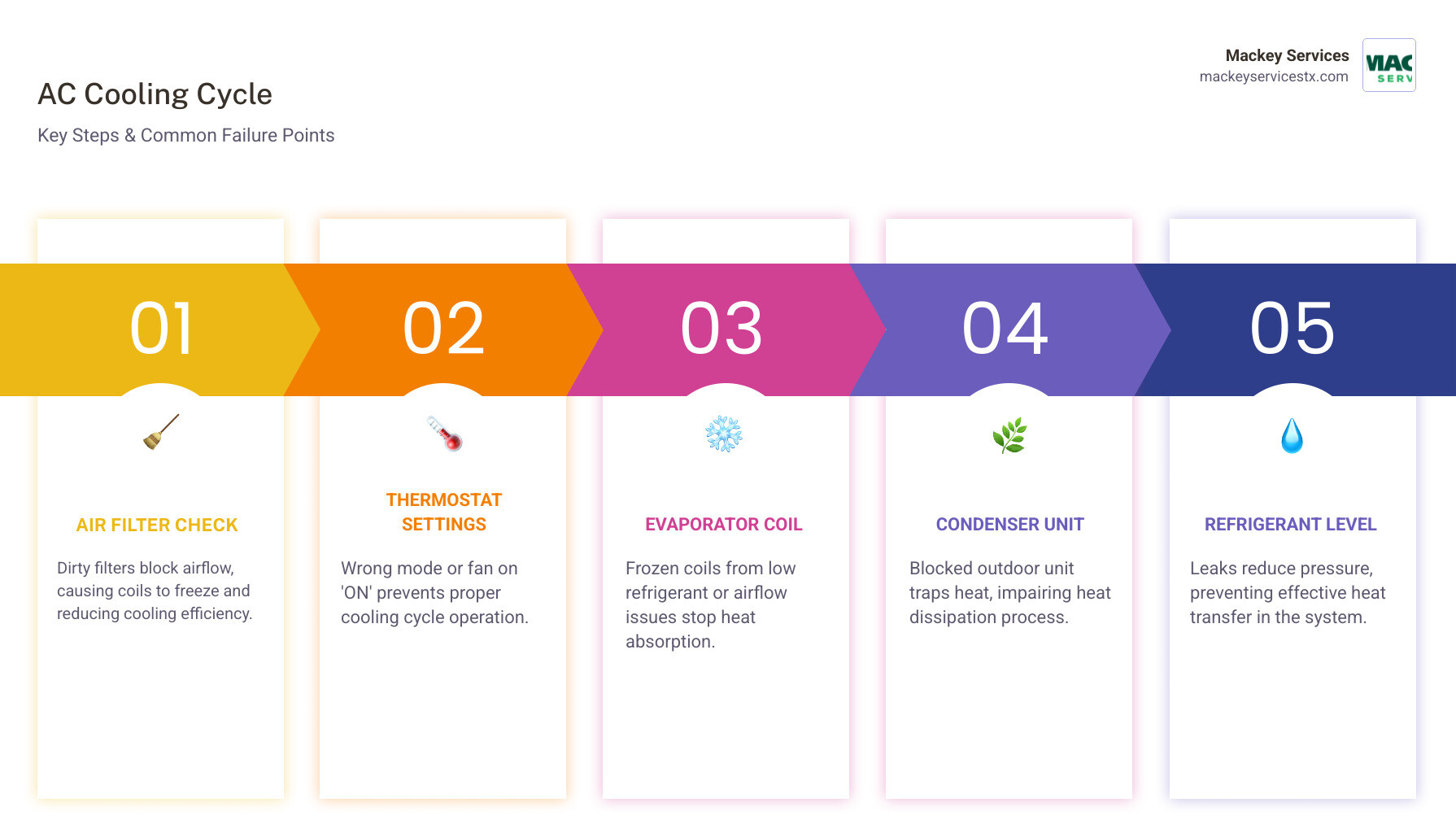 AC Cooling Cycle

Key Steps & Common Failure Points

Mackey Services
mackeyservicestx.com

MAC
SERV

01

AIR FILTER CHECK

Dirty filters block airflow, causing coils to freeze and reducing cooling efficiency.

02

THERMOSTAT SETTINGS

Wrong mode or fan on 'ON' prevents proper cooling cycle operation.

03

EVAPORATOR COIL

Frozen coils from low refrigerant or airflow issues stop heat absorption.

04

CONDENSER UNIT

Blocked outdoor unit traps heat, impairing heat dissipation process.

05

REFRIGERANT LEVEL

Leaks reduce pressure, preventing effective heat transfer in the system.