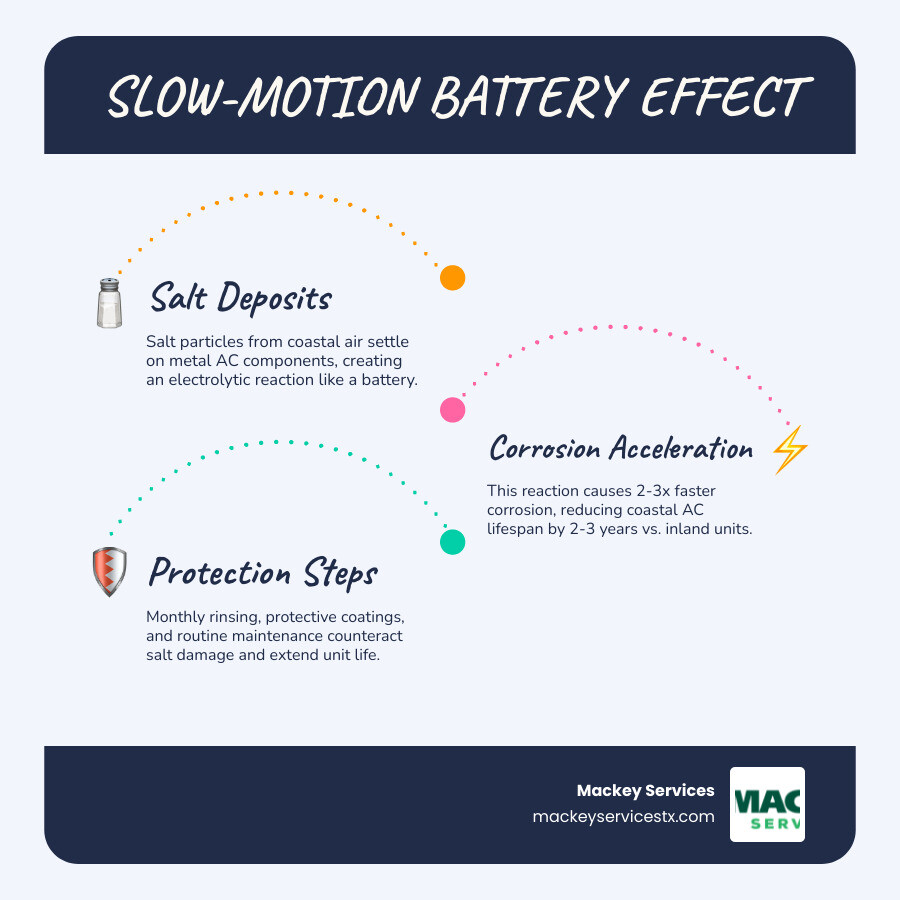 SLOW-MOTION BATTERY EFFECT

Salt Deposits

Salt particles from coastal air settle on metal AC components, creating an electrolytic reaction like a battery.

Corrosion Acceleration

This reaction causes 2-3x faster corrosion, reducing coastal AC lifespan by 2-3 years vs. inland units.

Protection Steps

Monthly rinsing, protective coatings, and routine maintenance counteract salt damage and extend unit life.

Mackey Services
mackeyservicestx.com

MAC
SERV