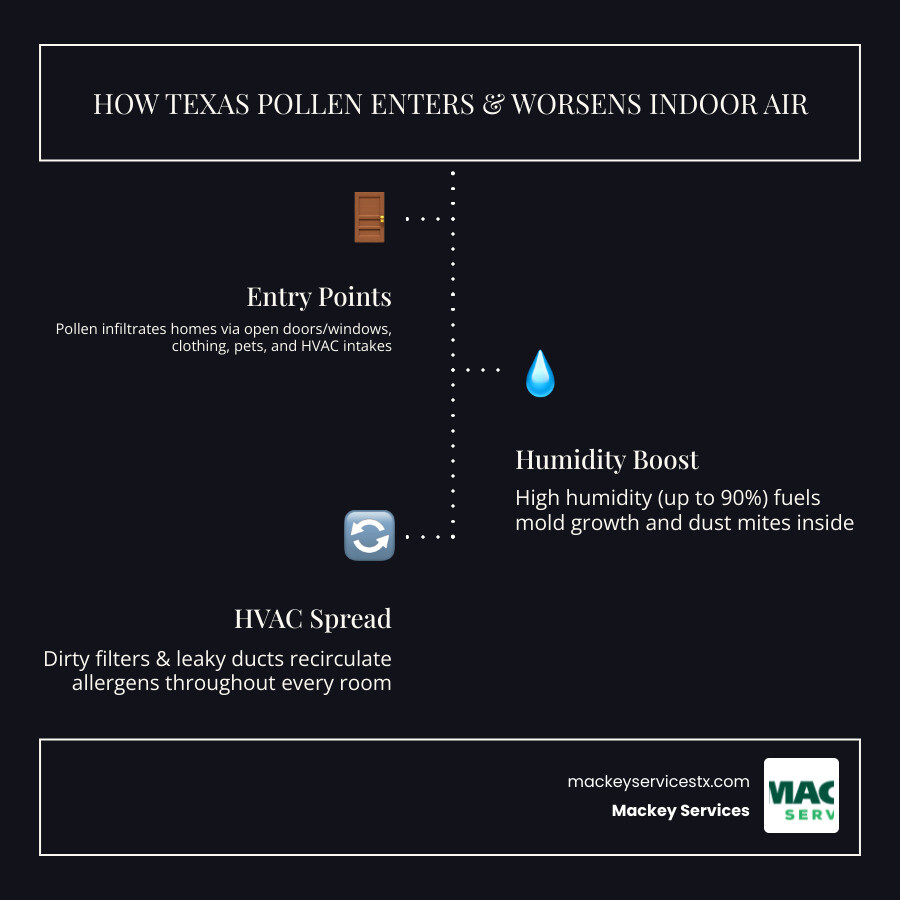 HOW TEXAS POLLEN ENTERS & WORSENS INDOOR AIR

Entry Points

Pollen infiltrates homes via open doors/windows, clothing, pets, and HVAC intakes

Humidity Boost

High humidity (up to 90%) fuels mold growth and dust mites inside

HVAC Spread

Dirty filters & leaky ducts recirculate allergens throughout every room

mackeyservicestx.com

Mackey Services

MAC
SERV