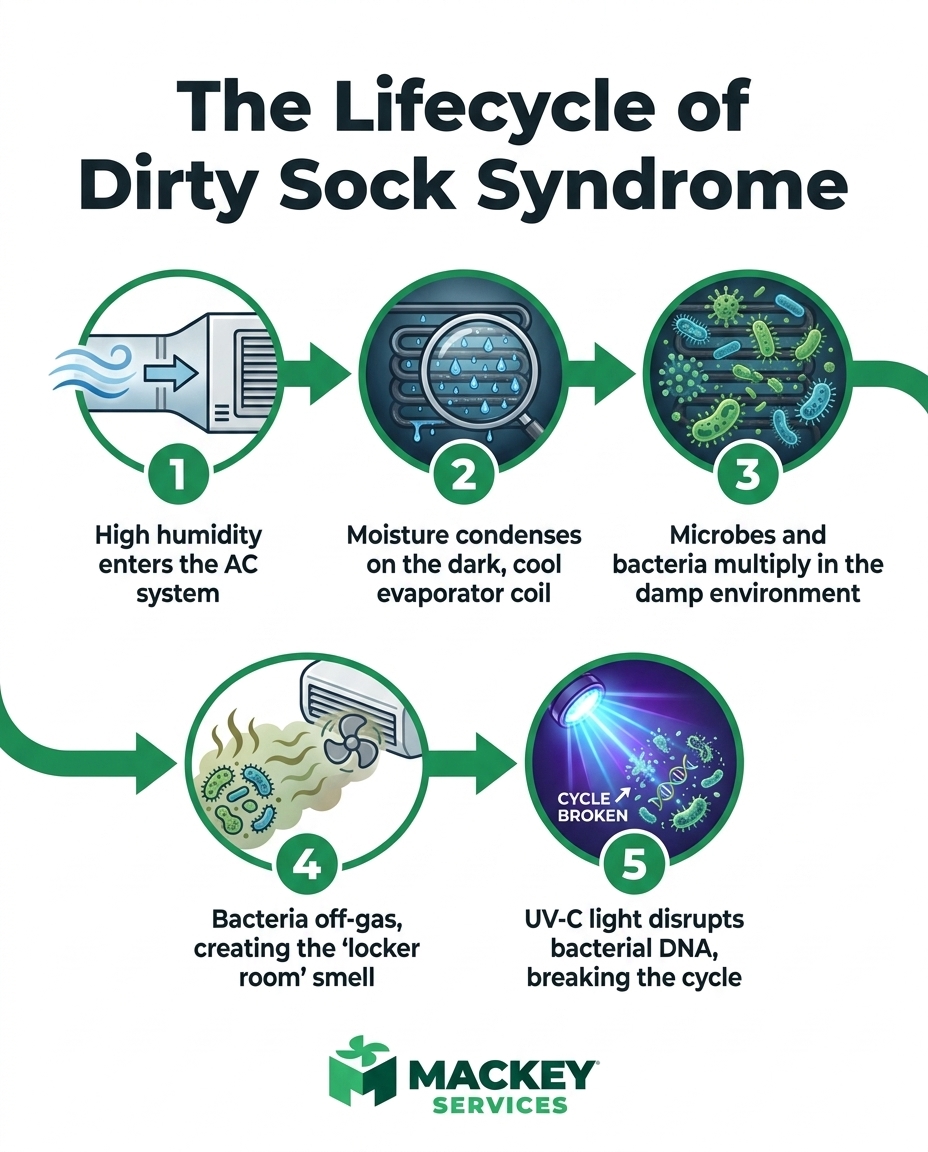 The Lifecycle of Dirty Sock Syndrome

1
High humidity enters the AC system

2
Moisture condenses on the dark, cool evaporator coil

3
Microbes and bacteria multiply in the damp environment

4
Bacteria off-gas, creating the 'locker room' smell

CYCLE BROKEN
5
UV-C light disrupts bacterial DNA, breaking the cycle

MACKEY
SERVICES