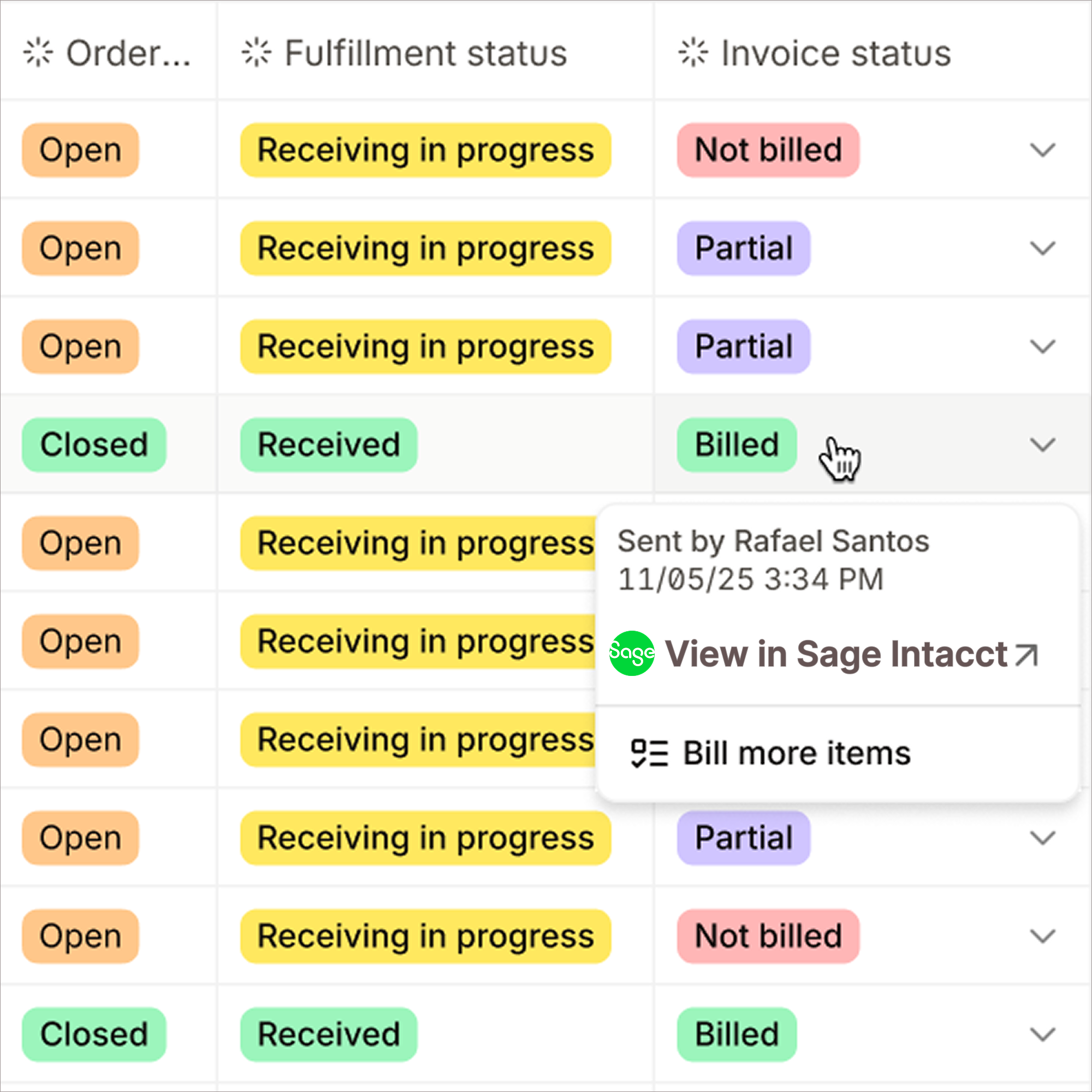 | Order... | Fulfillment status | Invoice status |
|---|---|---|
| Open | Receiving in progress | Not billed |
| Open | Receiving in progress | Partial |
| Open | Receiving in progress | Partial |
| Closed | Received | Billed |
| Open | Receiving in progress | |
| Open | Receiving in progress | |
| Open | Receiving in progress | |
| Open | Receiving in progress | Partial |
| Open | Receiving in progress | Not billed |
| Closed | Received | Billed |

Sent by Rafael Santos
11/05/25 3:34 PM

Sage View in Sage Intacct

Bill more items