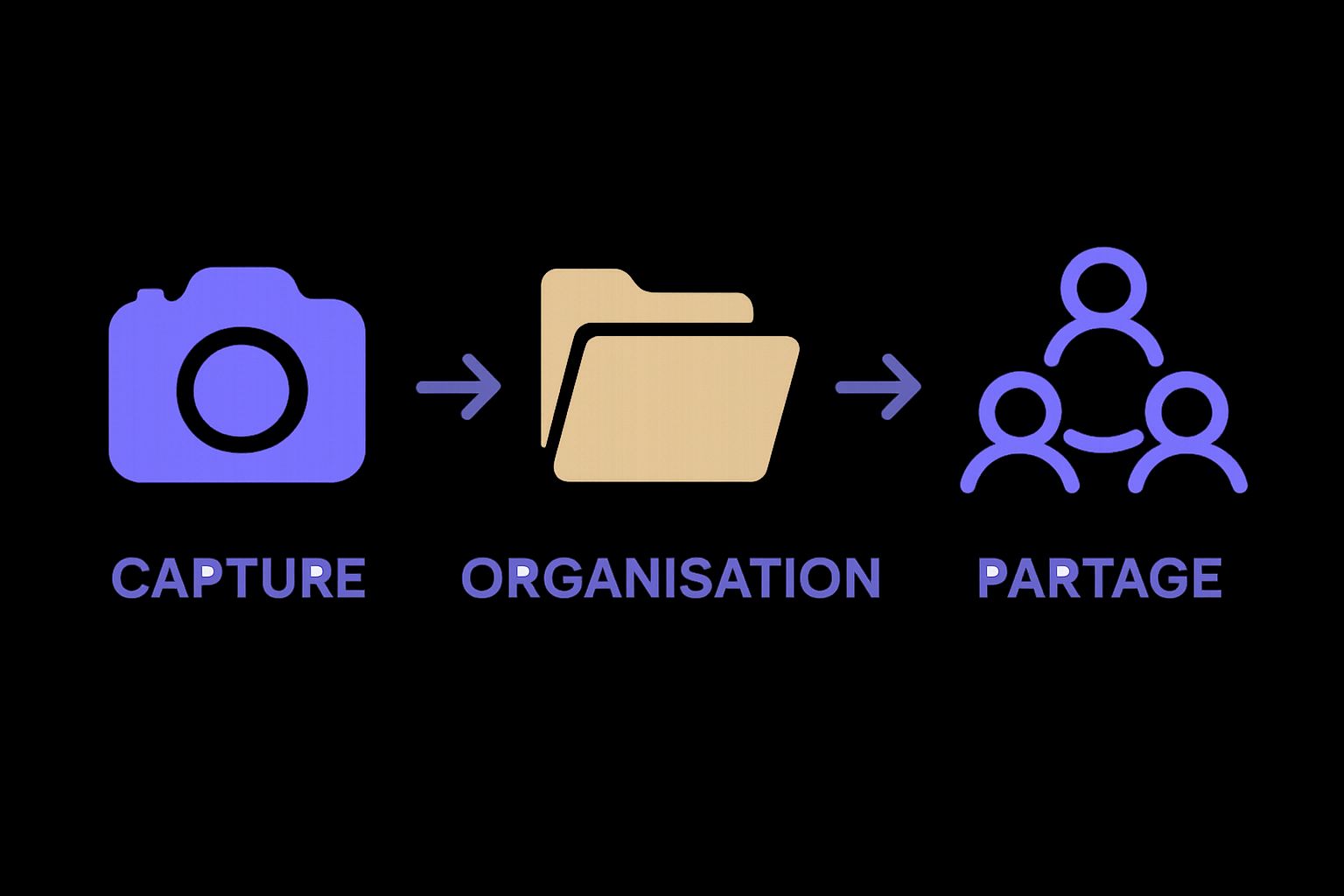 CAPTURE

ORGANISATION

PARTAGE