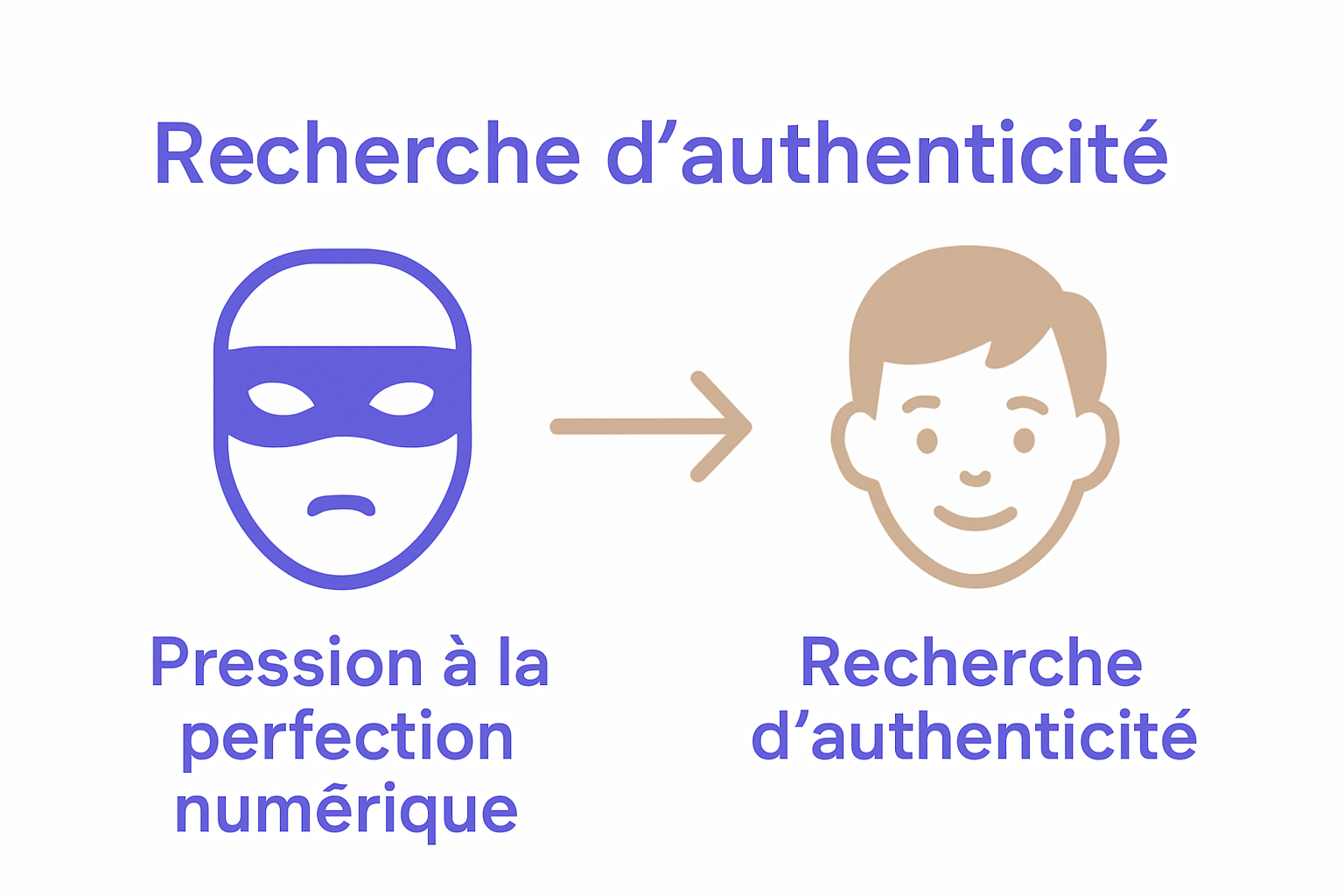 Recherche d’authenticité

Pression à la perfection numērique

Recherche d’authenticité