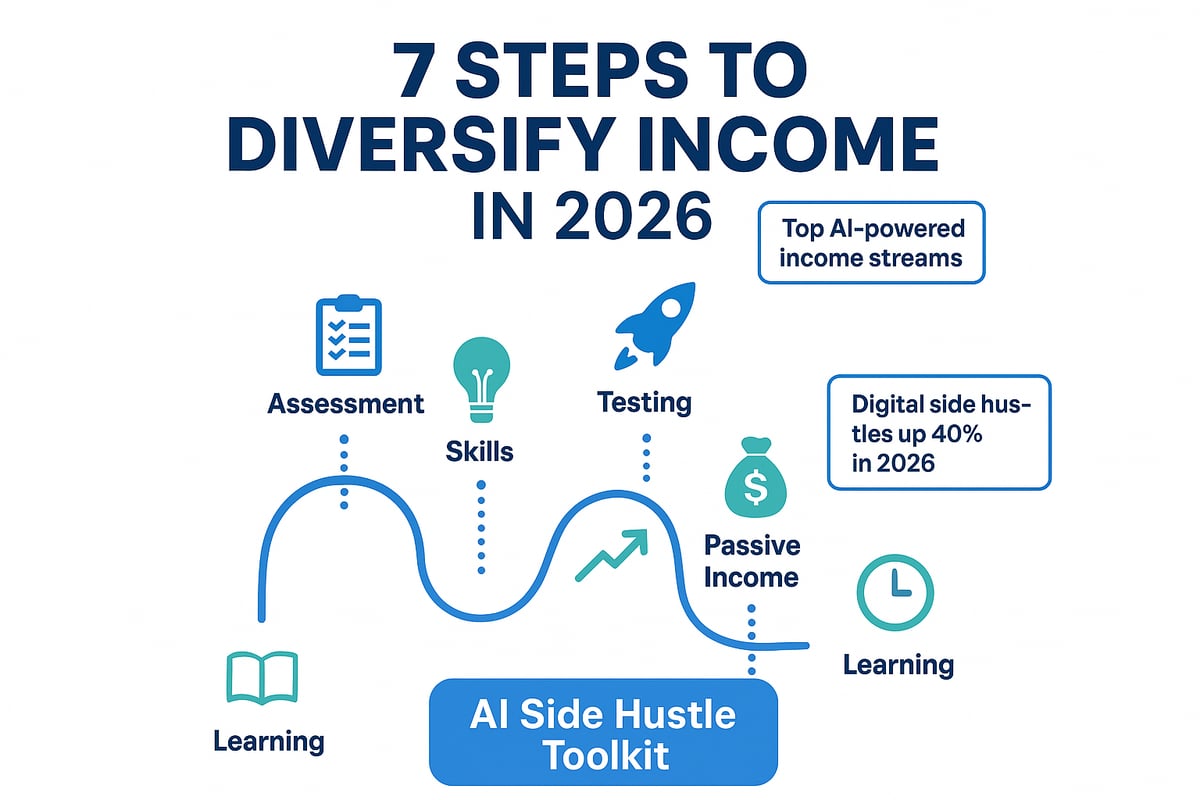 7 STEPS TO DIVERSIFY INCOME IN 2026

Top AI-powered income streams

Assessment

Skills

Testing

Digital side hustles up 40% in 2026

Passive Income

Learning

Learning

AI Side Hustle Toolkit