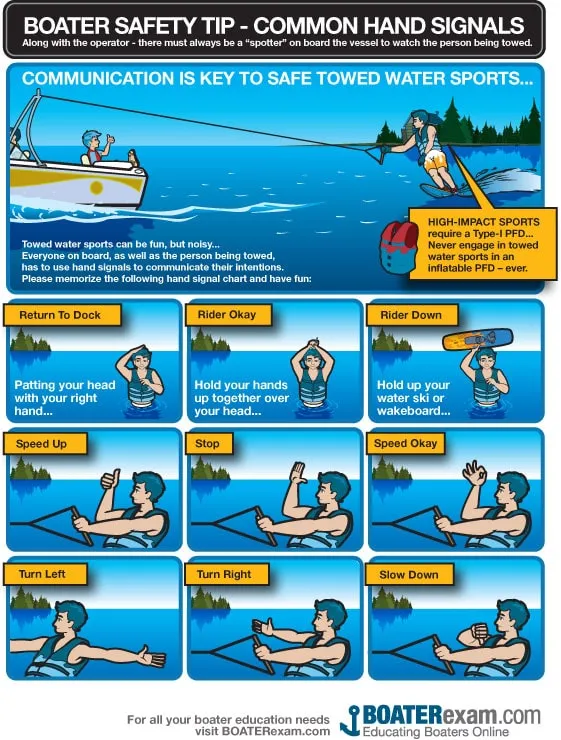 BOATER SAFETY TIP - COMMON HAND SIGNALS
Along with the operator - there must always be a "spotter" on board the vessel to watch the person being towed.

COMMUNICATION IS KEY TO SAFE TOWED WATER SPORTS...

Towed water sports can be fun, but noisy... Everyone on board, as well as the person being towed, has to use hand signals to communicate their intentions. Please memorize the following hand signal chart and have fun:

HIGH-IMPACT SPORTS require a Type-I PFD... Never engage in towed water sports in an inflatable PFD – ever.

Return To Dock
Patting your head with your right hand...

Rider Okay
Hold your hands up together over your head...

Rider Down
Hold up your water ski or wakeboard...

Speed Up

Stop

Speed Okay

Turn Left

Turn Right

Slow Down

For all your boater education needs visit BOATERexam.com

BOATERexam.com
Educating Boaters Online