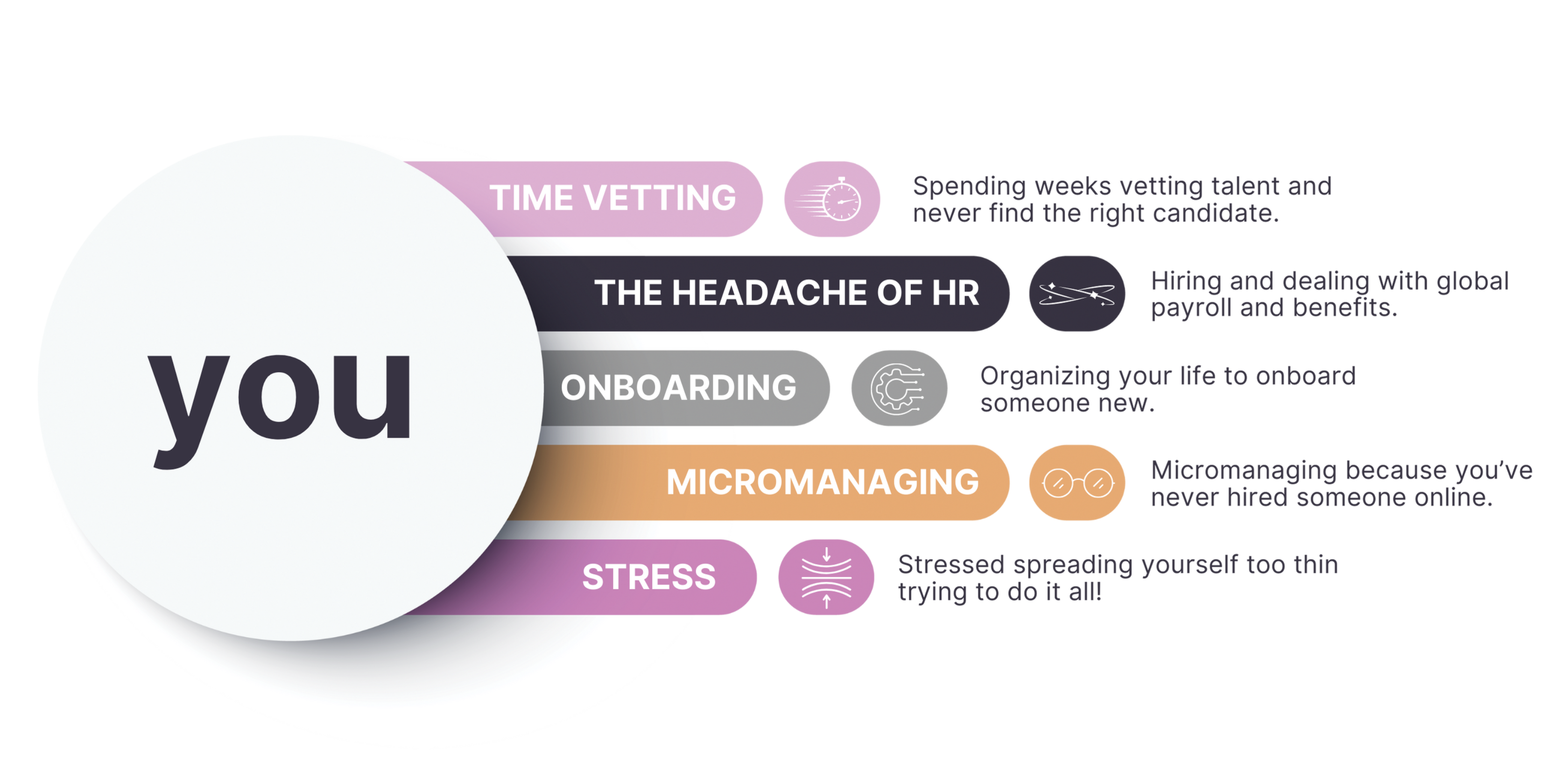 you

TIME VETTING

Spending weeks vetting talent and never find the right candidate.

THE HEADACHE OF HR

Hiring and dealing with global payroll and benefits.

ONBOARDING

Organizing your life to onboard someone new.

MICROMANAGING

Micromanaging because you've never hired someone online.

STRESS

Stressed spreading yourself too thin trying to do it all!