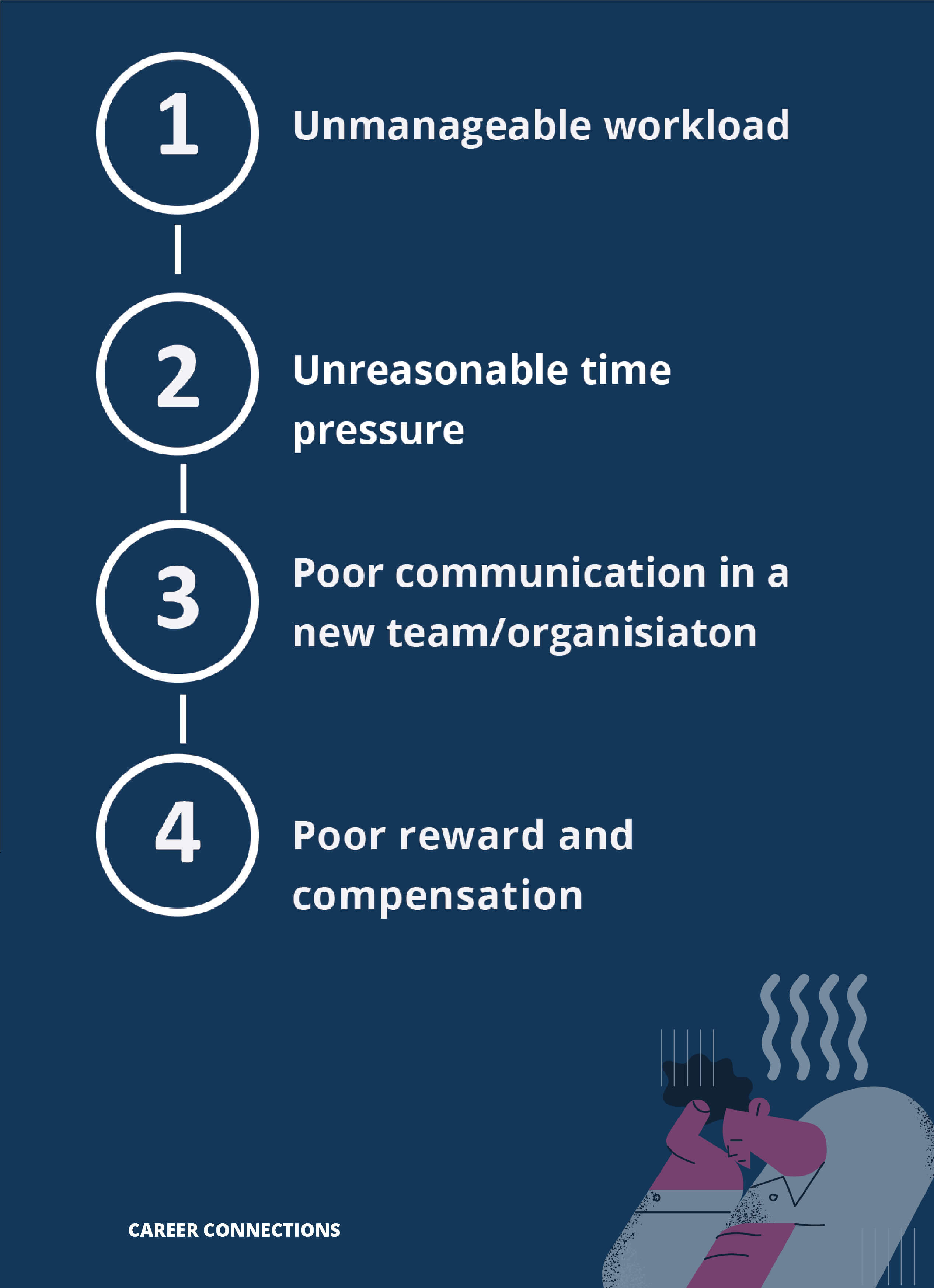 1 Unmanageable workload

2 Unreasonable time pressure

3 Poor communication in a new team/organisiaton

4 Poor reward and compensation

CAREER CONNECTIONS