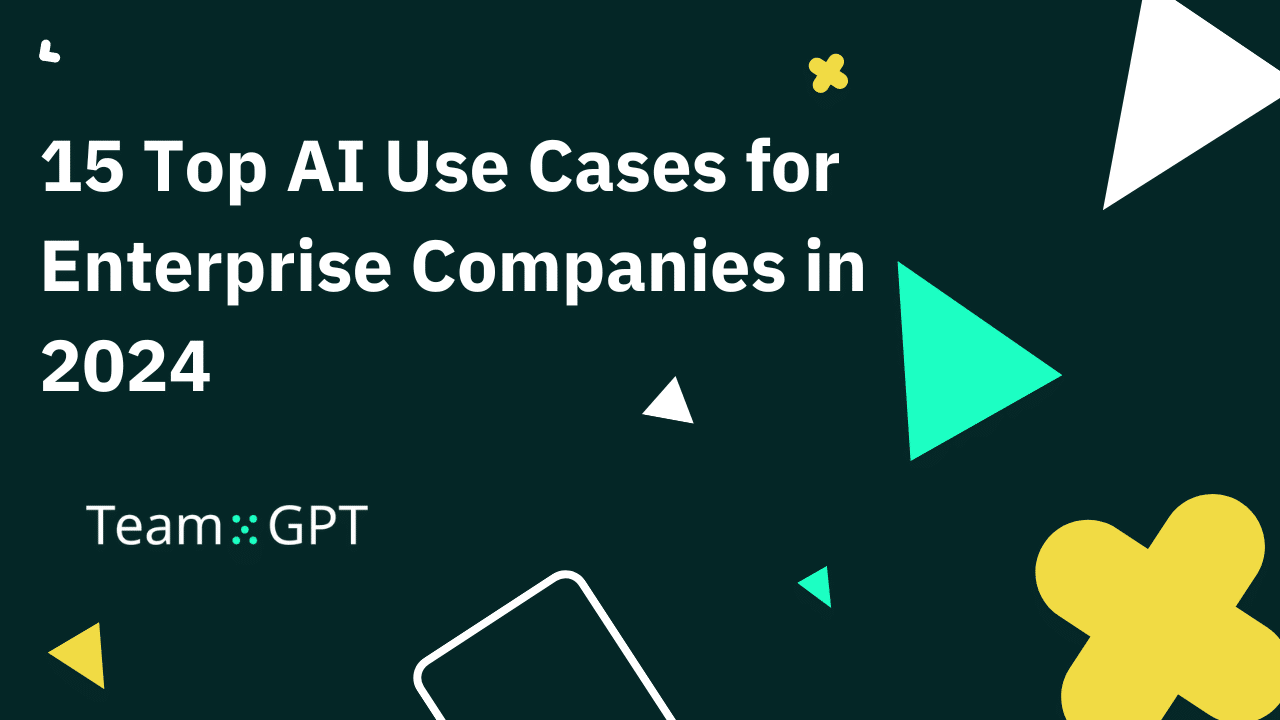 15 Top AI Use Cases for Enterprise Companies in 2024

Team GPT