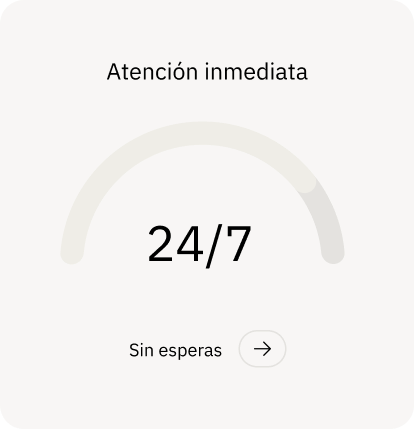 Atención inmediata

24/7

Sin esperas →